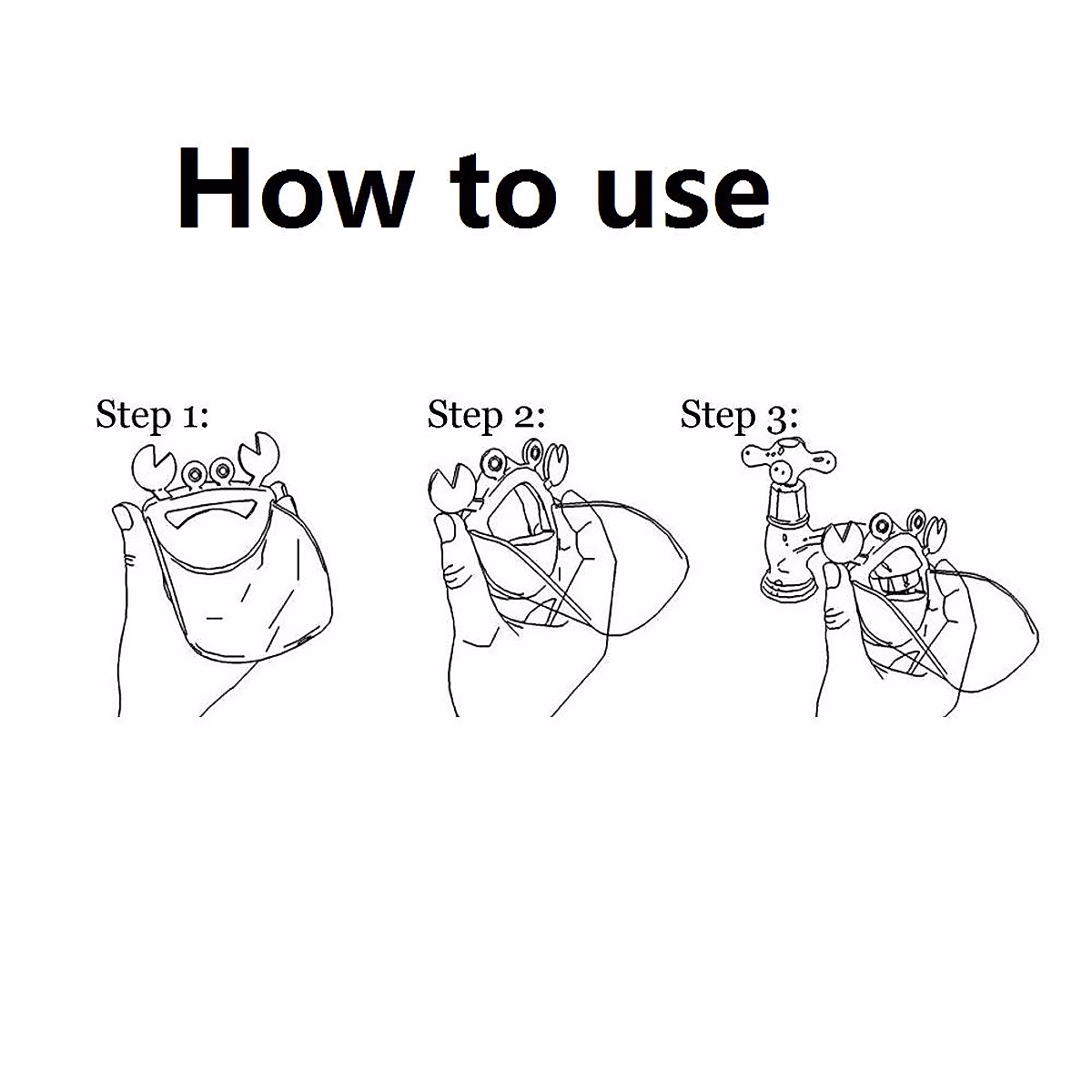 How to use

Step 1:

Step 2:

Step 3: