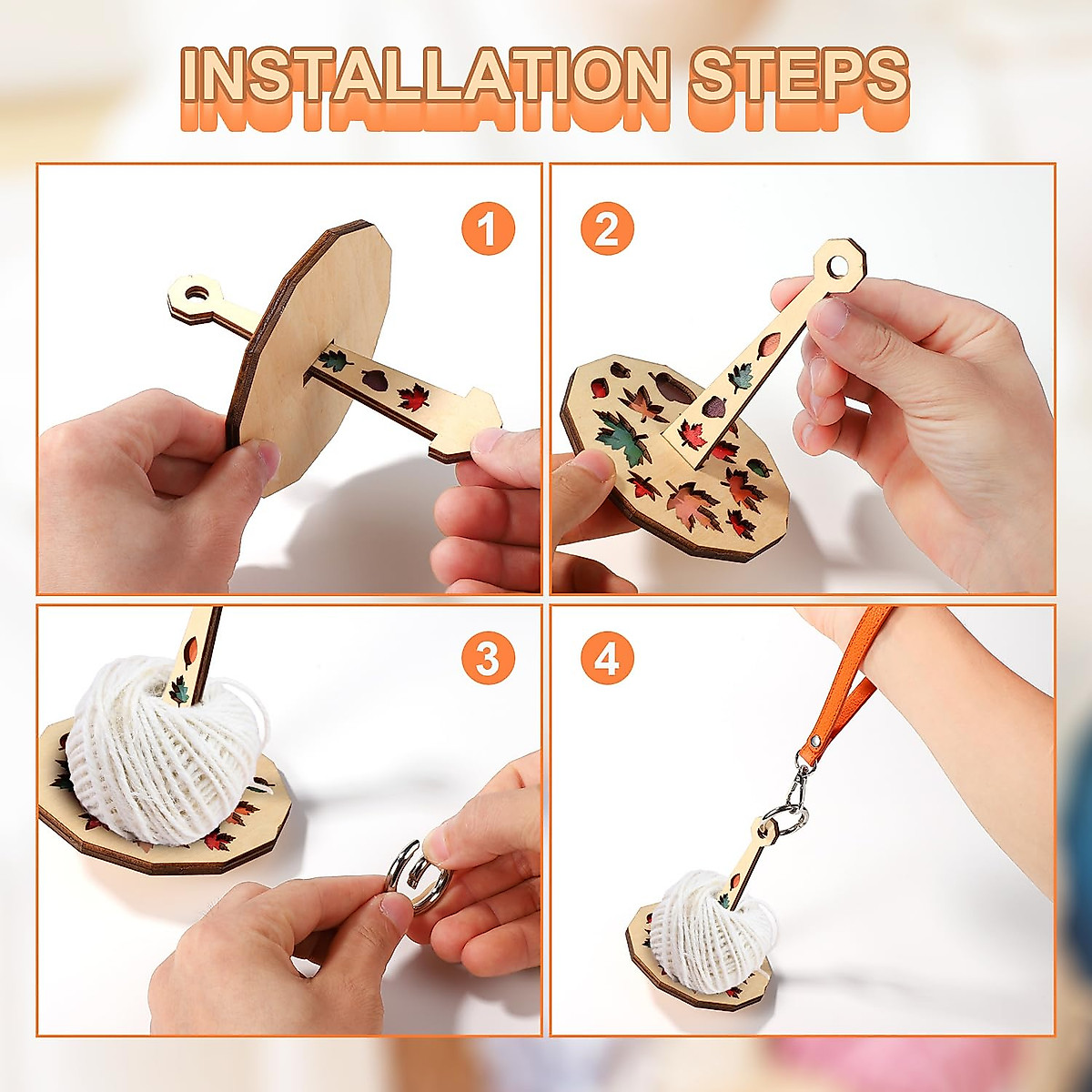 INSTALLATION STEPS

1

2

3

4