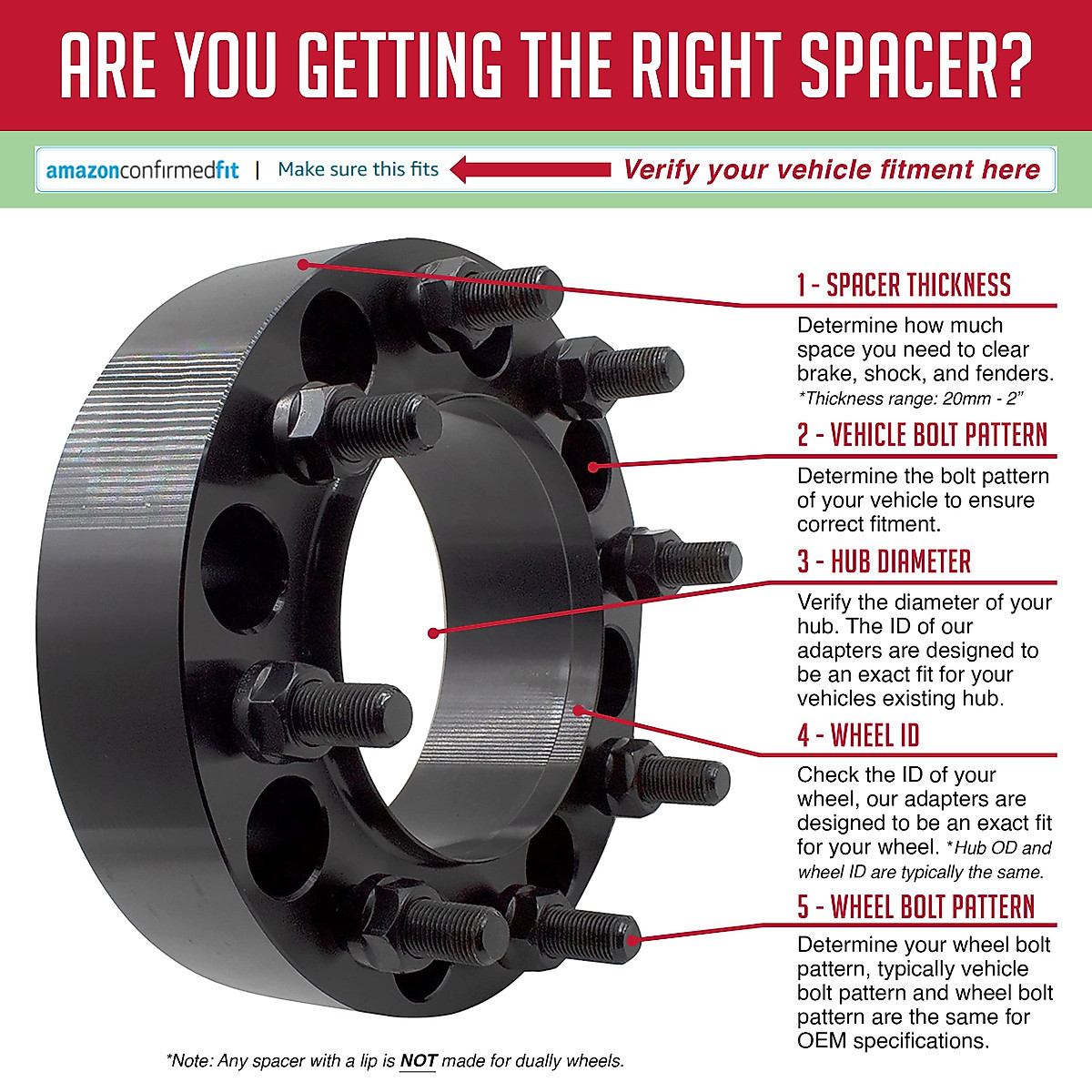 ARE YOU GETTING THE RIGHT SPACER?

amazonconfirmedfit | Make sure this fits Verify your vehicle fitment here

1 - SPACER THICKNESS
Determine how much space you need to clear brake, shock, and fenders. *Thickness range: 20mm - 2"

2 - VEHICLE BOLT PATTERN
Determine the bolt pattern of your vehicle to ensure correct fitment.

3 - HUB DIAMETER
Verify the diameter of your hub. The ID of our adapters are designed to be an exact fit for your vehicles existing hub.

4 - WHEEL ID
Check the ID of your wheel, our adapters are designed to be an exact fit for your wheel. *Hub OD and wheel ID are typically the same.

5 - WHEEL BOLT PATTERN
Determine your wheel bolt pattern, typically vehicle bolt pattern and wheel bolt pattern are the same for OEM specifications.

*Note: Any spacer with a lip is NOT made for dually wheels.