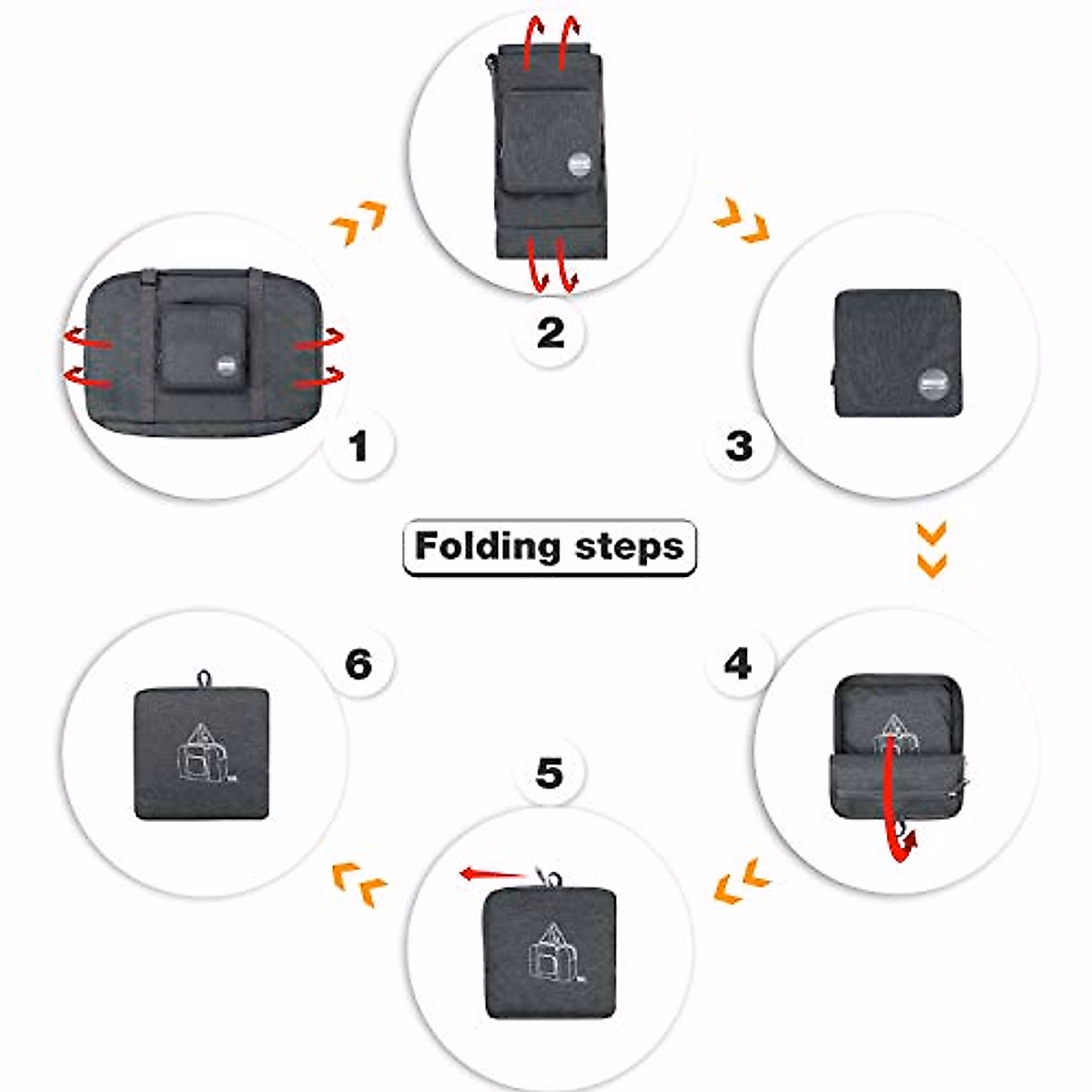 2

1

3

Folding steps

6

4

5