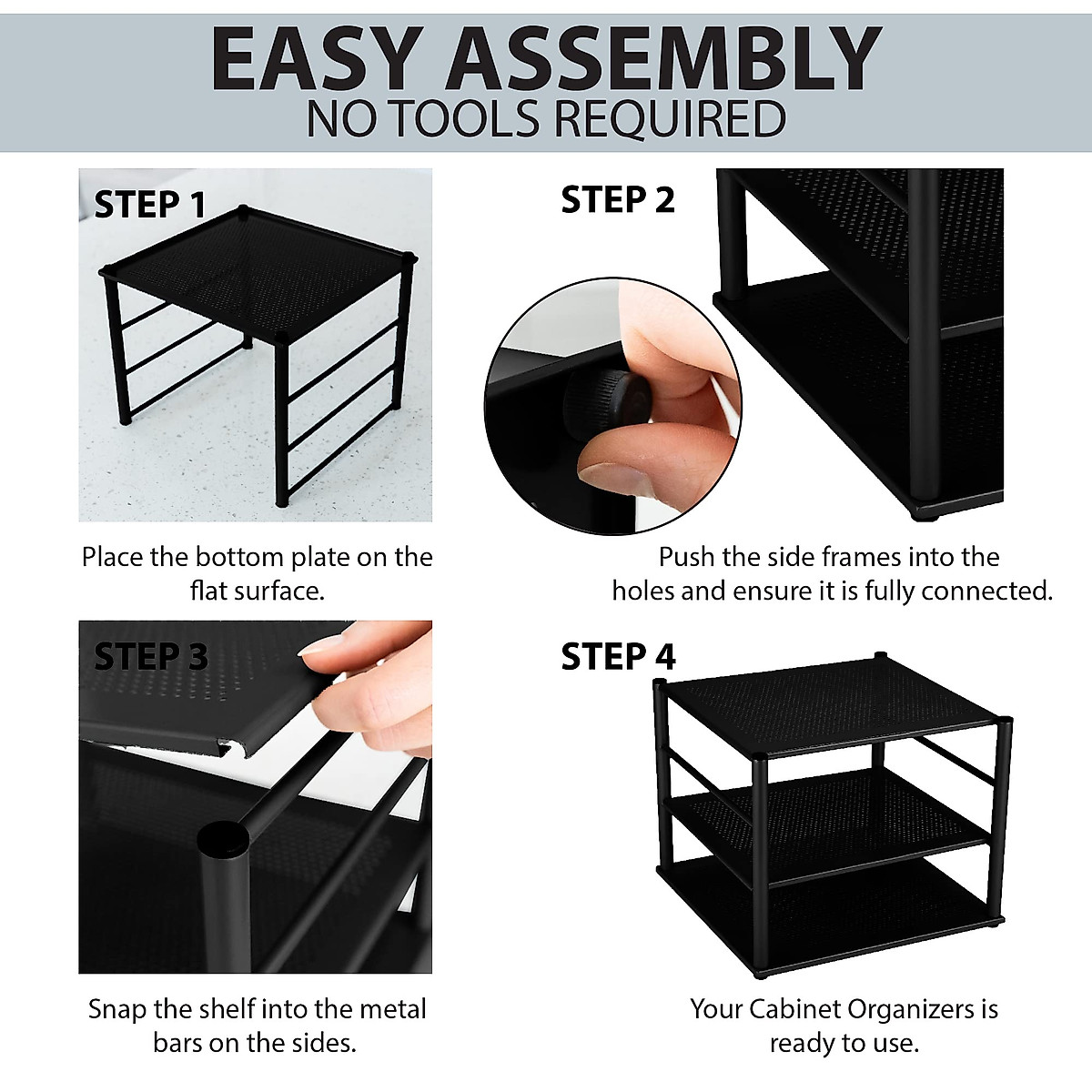 EASY ASSEMBLY
NO TOOLS REQUIRED

STEP 1

Place the bottom plate on the flat surface.

STEP 2

Push the side frames into the holes and ensure it is fully connected.

STEP 3

Snap the shelf into the metal bars on the sides.

STEP 4

Your Cabinet Organizers is ready to use.