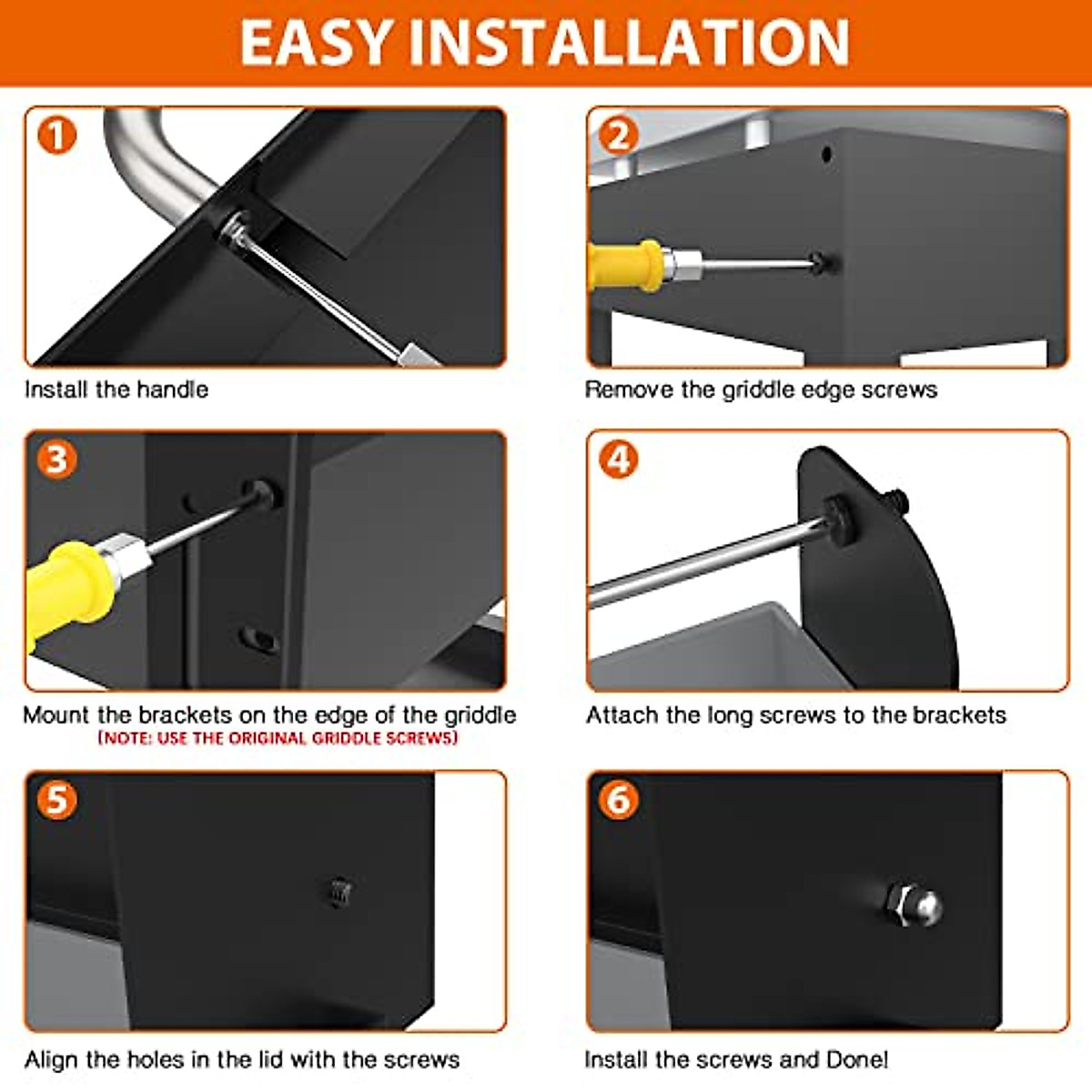 EASY INSTALLATION

1

Install the handle

2

Remove the griddle edge screws

3

Mount the brackets on the edge of the griddle
(NOTE: USE THE ORIGINAL GRIDDLE SCREWS)

4

Attach the long screws to the brackets

5

Align the holes in the lid with the screws

6

Install the screws and Done!