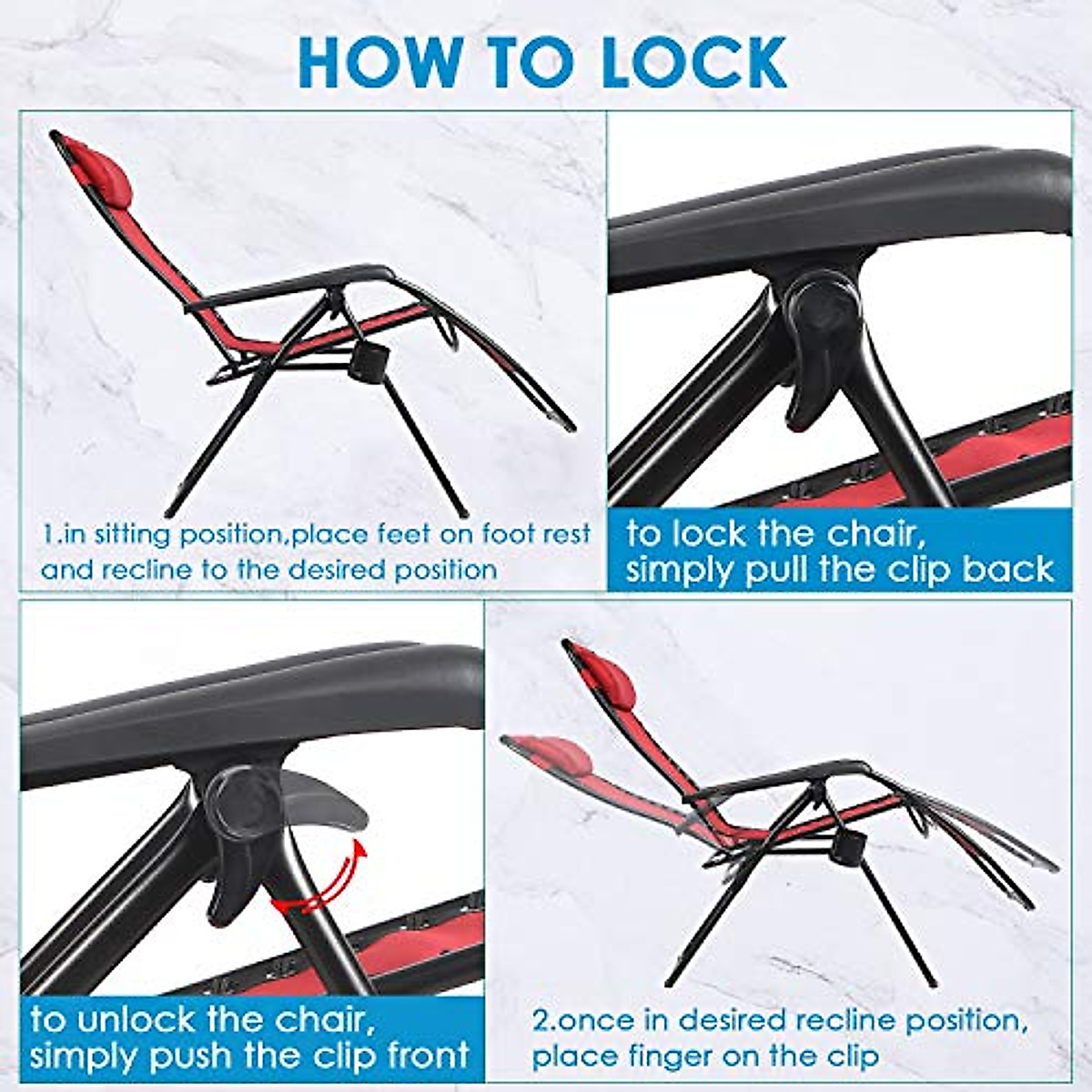 HOW TO LOCK

1.in sitting position,place feet on foot rest and recline to the desired position

to lock the chair, simply pull the clip back

to unlock the chair, simply push the clip front

2.once in desired recline position, place finger on the clip