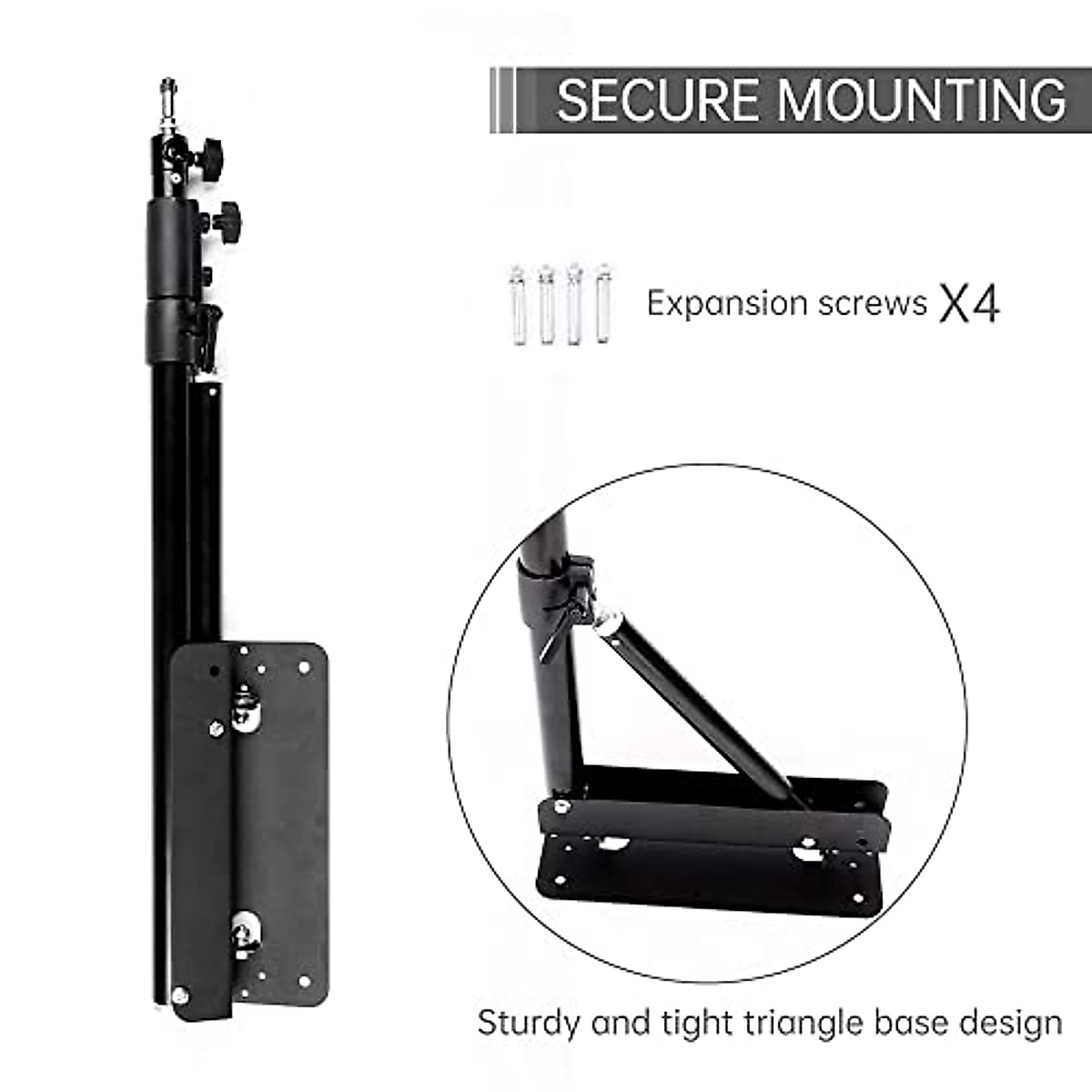 SECURE MOUNTING

Expansion screws X4

Sturdy and tight triangle base design