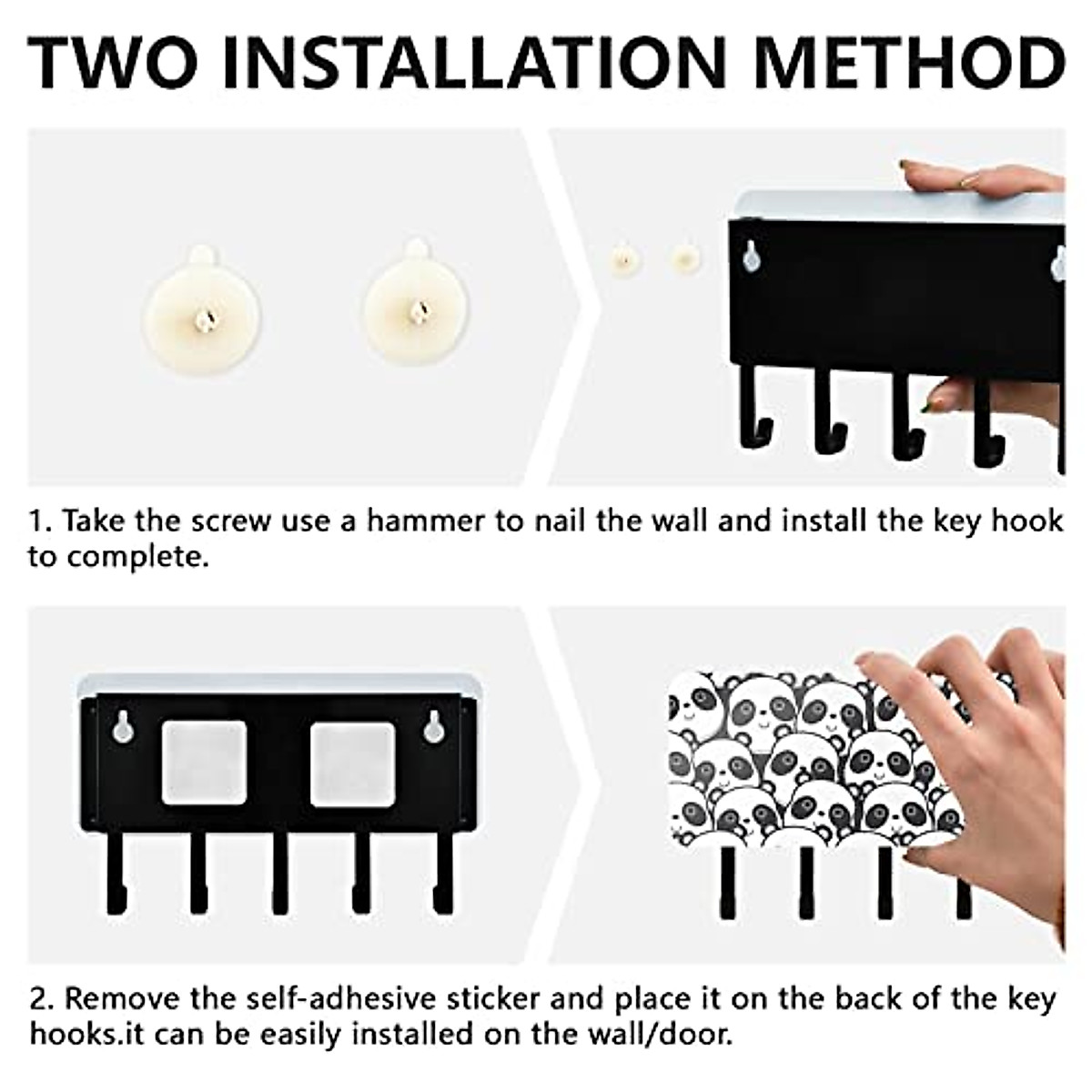 TWO INSTALLATION METHOD

1. Take the screw use a hammer to nail the wall and install the key hook to complete.

2. Remove the self-adhesive sticker and place it on the back of the key hooks.it can be easily installed on the wall/door.