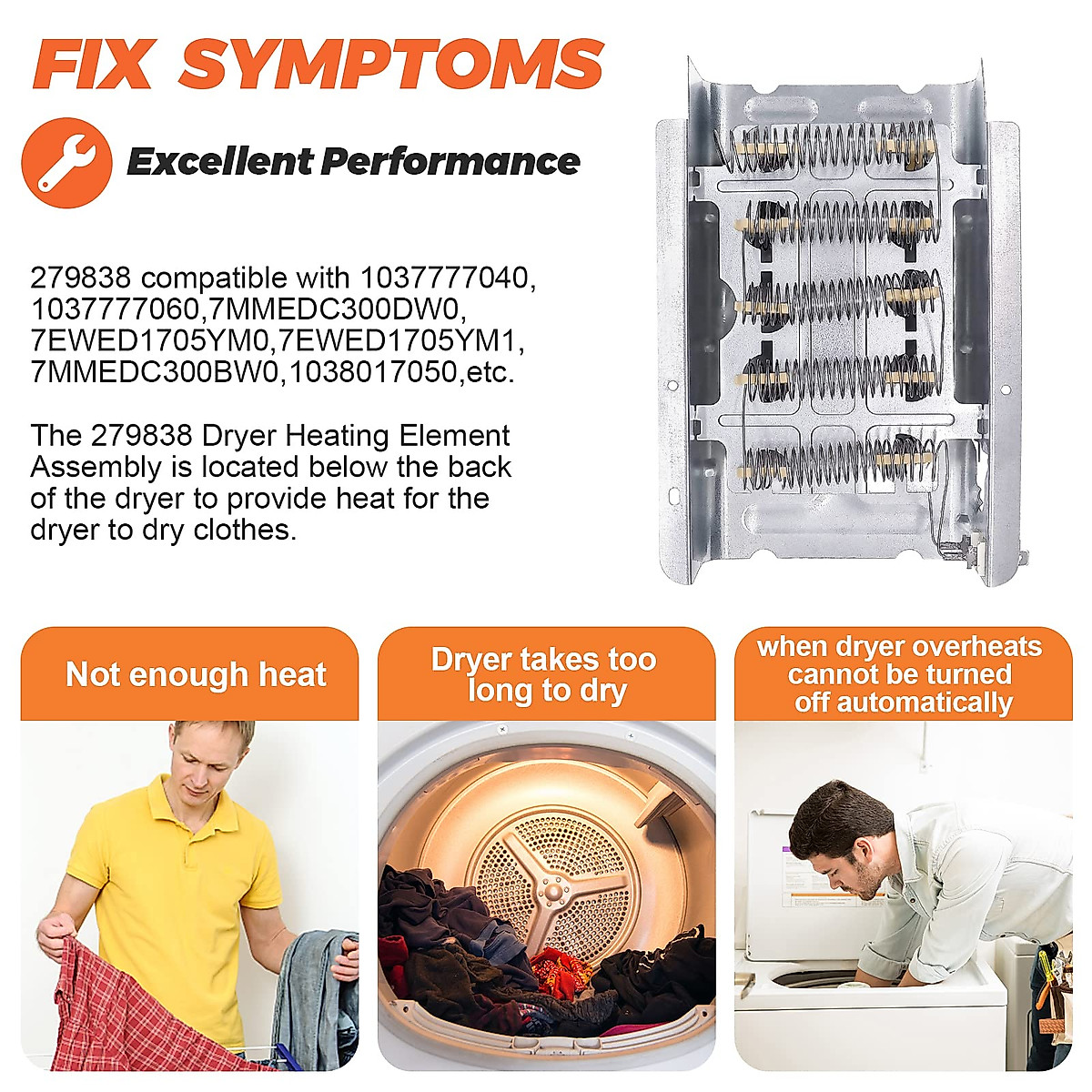 FIX SYMPTOMS

Excellent Performance

279838 compatible with 1037777040, 1037777060,7MMEDC300DW0, 7EWED1705YM0,7EWED1705YM1, 7MMEDC300BW0,1038017050,etc.

The 279838 Dryer Heating Element Assembly is located below the back of the dryer to provide heat for the dryer to dry clothes.

Not enough heat

Dryer takes too long to dry

when dryer overheats cannot be turned off automatically