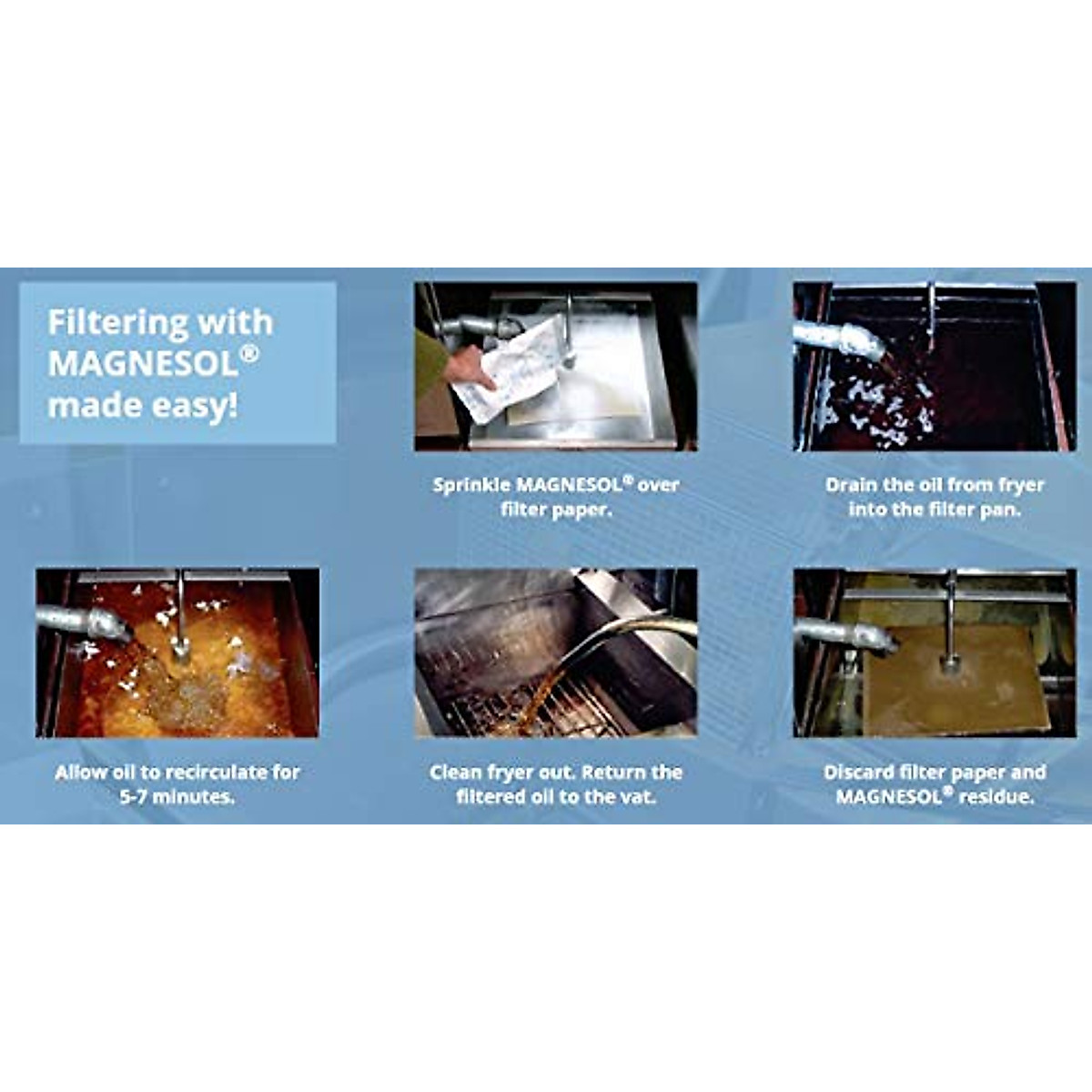 Filtering with MAGNESOL® made easy!

Sprinkle MAGNESOL® over filter paper.

Drain the oil from fryer into the filter pan.

Allow oil to recirculate for 5-7 minutes.

Clean fryer out. Return the filtered oil to the vat.

Discard filter paper and MAGNESOL® residue.