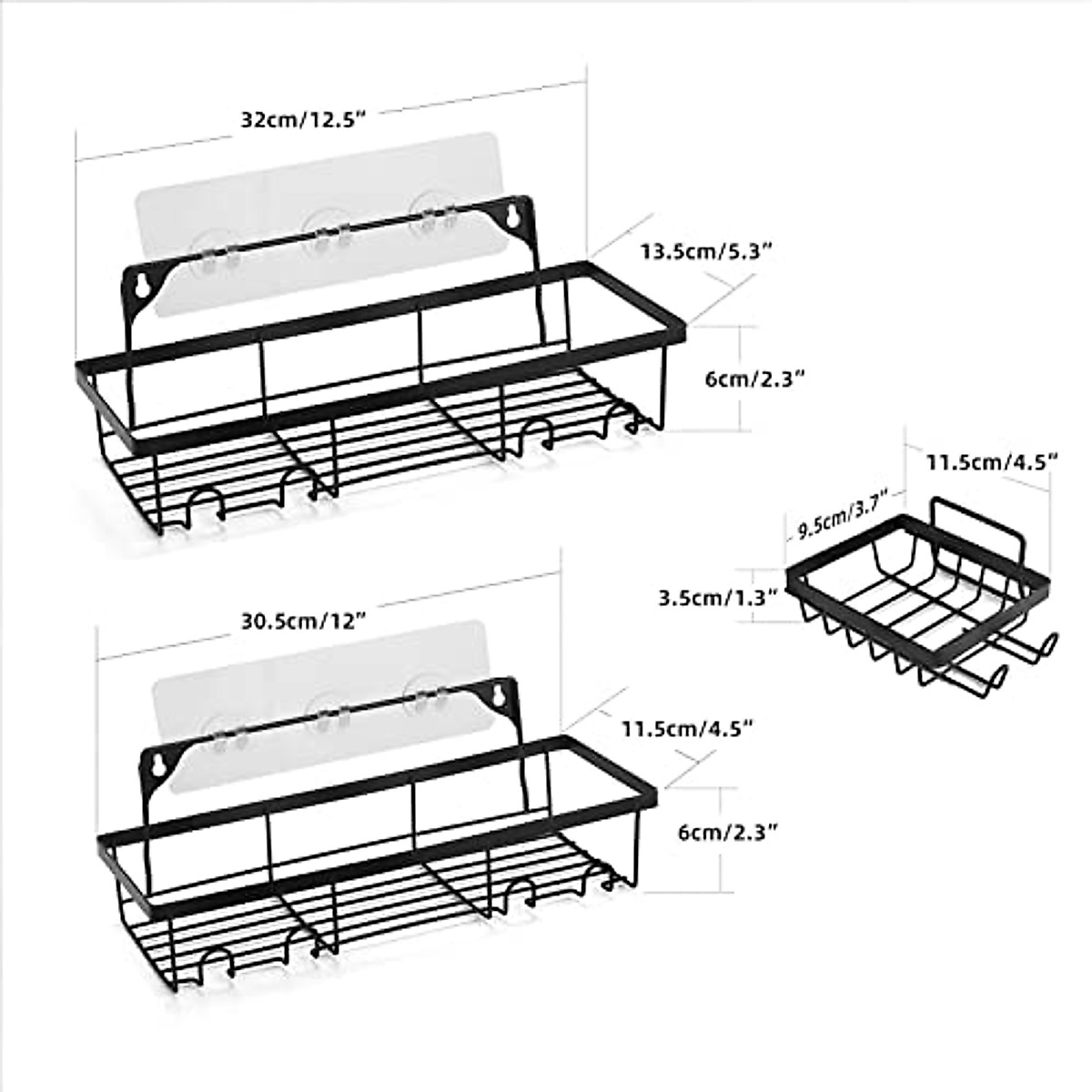 32cm/12.5"

13.5cm/5.3"

6cm/2.3"

11.5cm/4.5"

9.5cm/3.7"

3.5cm/1.3"

30.5cm/12"

11.5cm/4.5"

6cm/2.3"