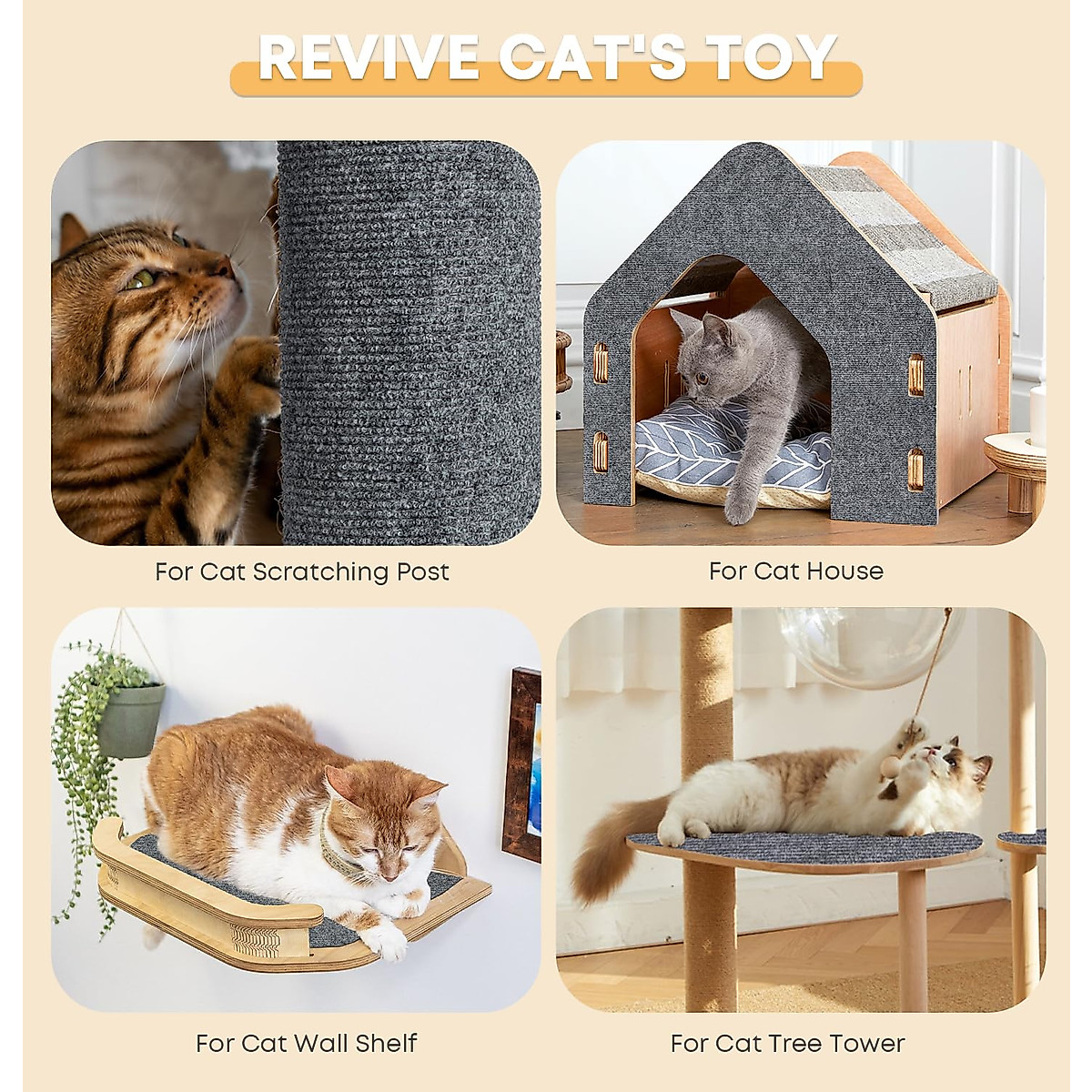 REVIVE CAT'S TOY

For Cat Scratching Post

For Cat House

For Cat Wall Shelf

For Cat Tree Tower