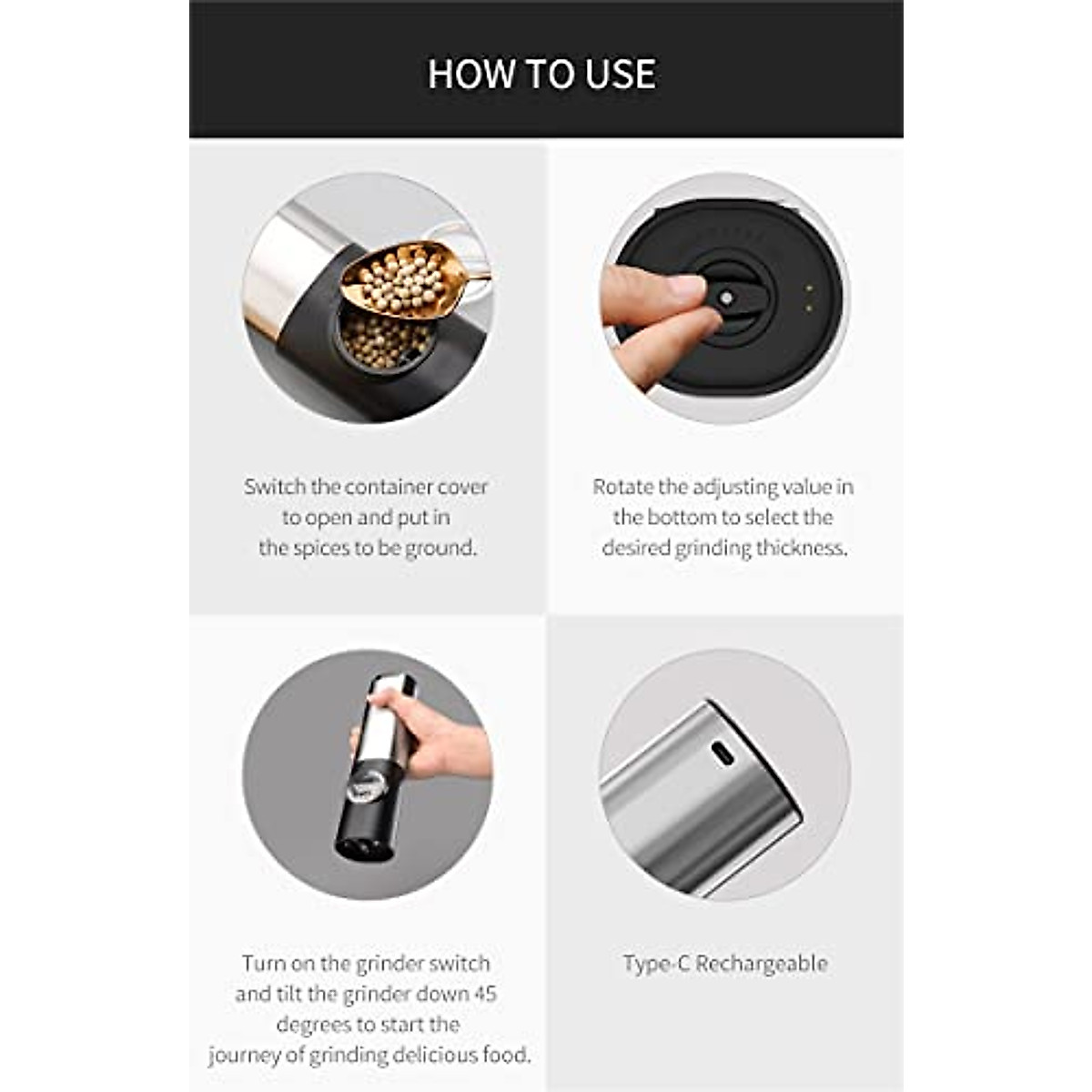 HOW TO USE

Switch the container cover to open and put in the spices to be ground.

Rotate the adjusting value in the bottom to select the desired grinding thickness.

Turn on the grinder switch and tilt the grinder down 45 degrees to start the journey of grinding delicious food.

Type-C Rechargeable