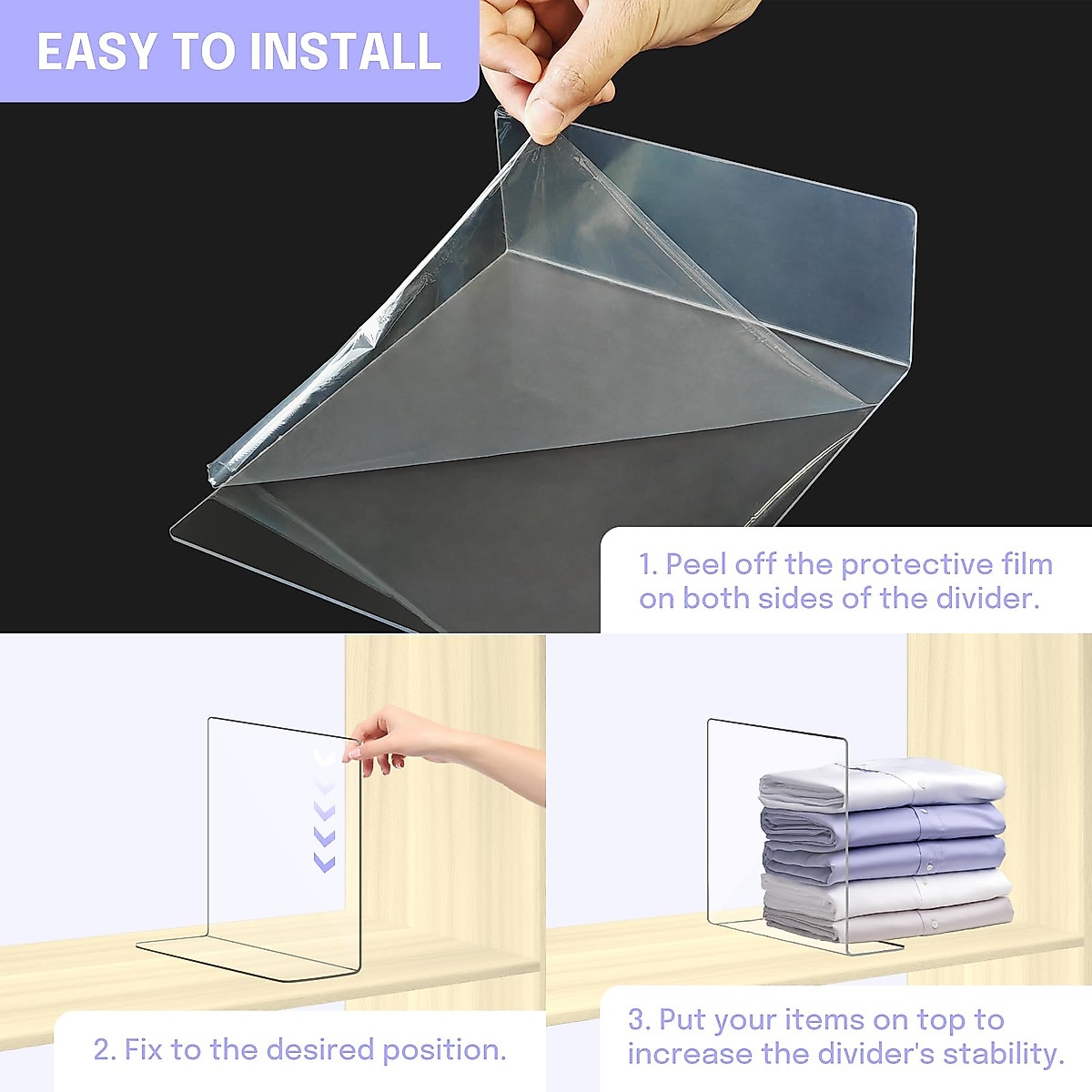 EASY TO INSTALL

1. Peel off the protective film on both sides of the divider.

2. Fix to the desired position.

3. Put your items on top to increase the divider's stability.