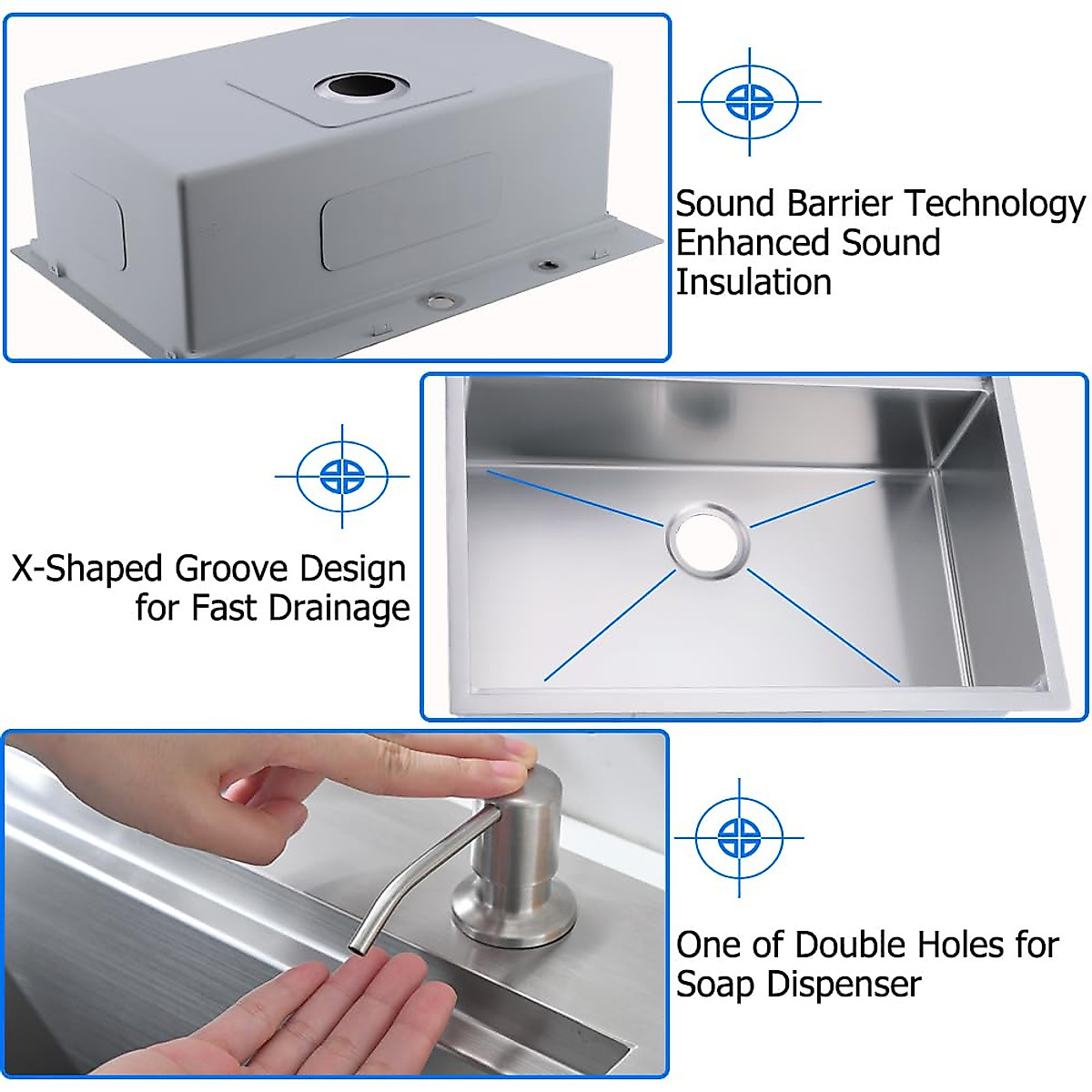 Sound Barrier Technology
Enhanced Sound
Insulation

X-Shaped Groove Design
for Fast Drainage

One of Double Holes for
Soap Dispenser