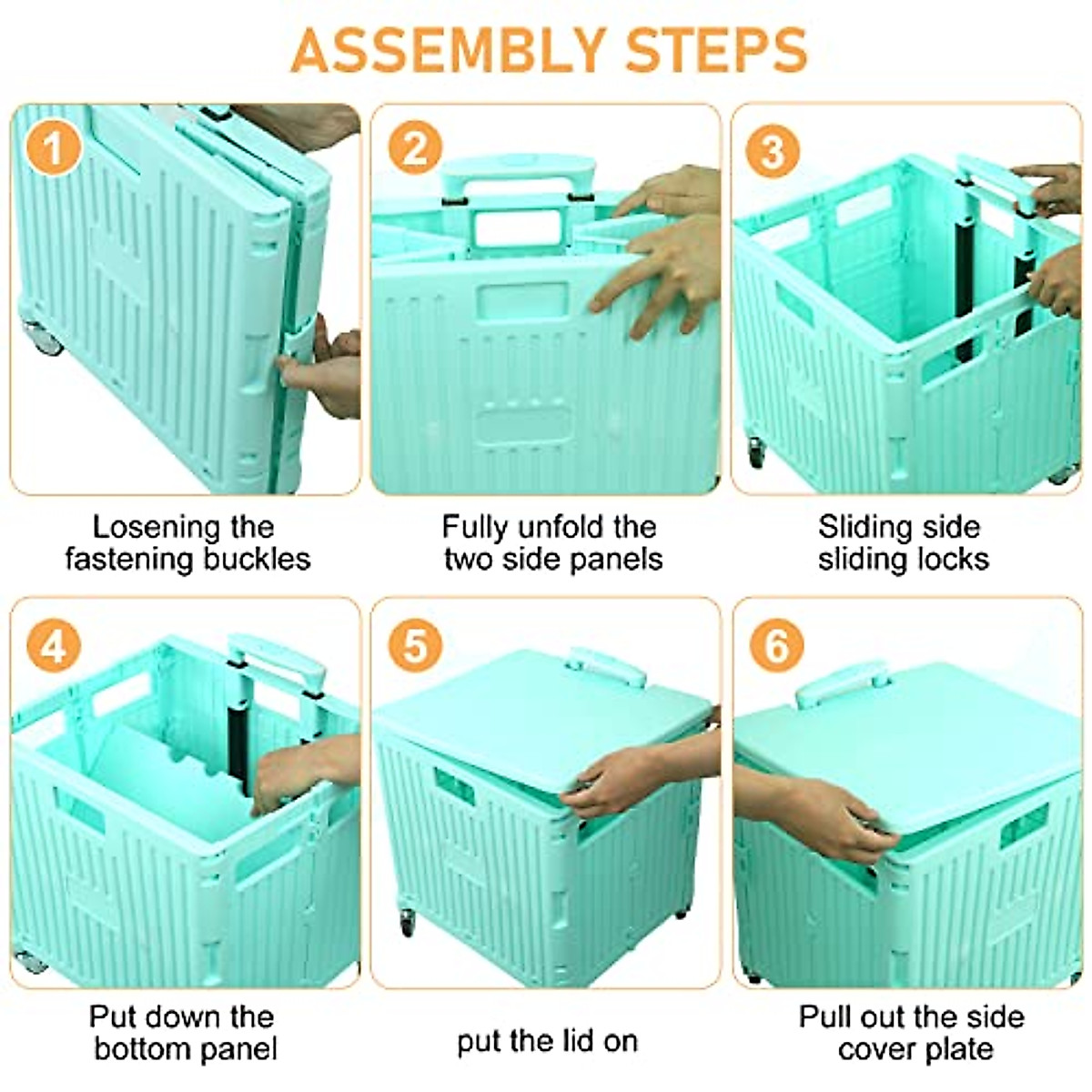 ASSEMBLY STEPS

1

Losening the fastening buckles

2

Fully unfold the two side panels

3

Sliding side sliding locks

4

Put down the bottom panel

5

put the lid on

6

Pull out the side cover plate