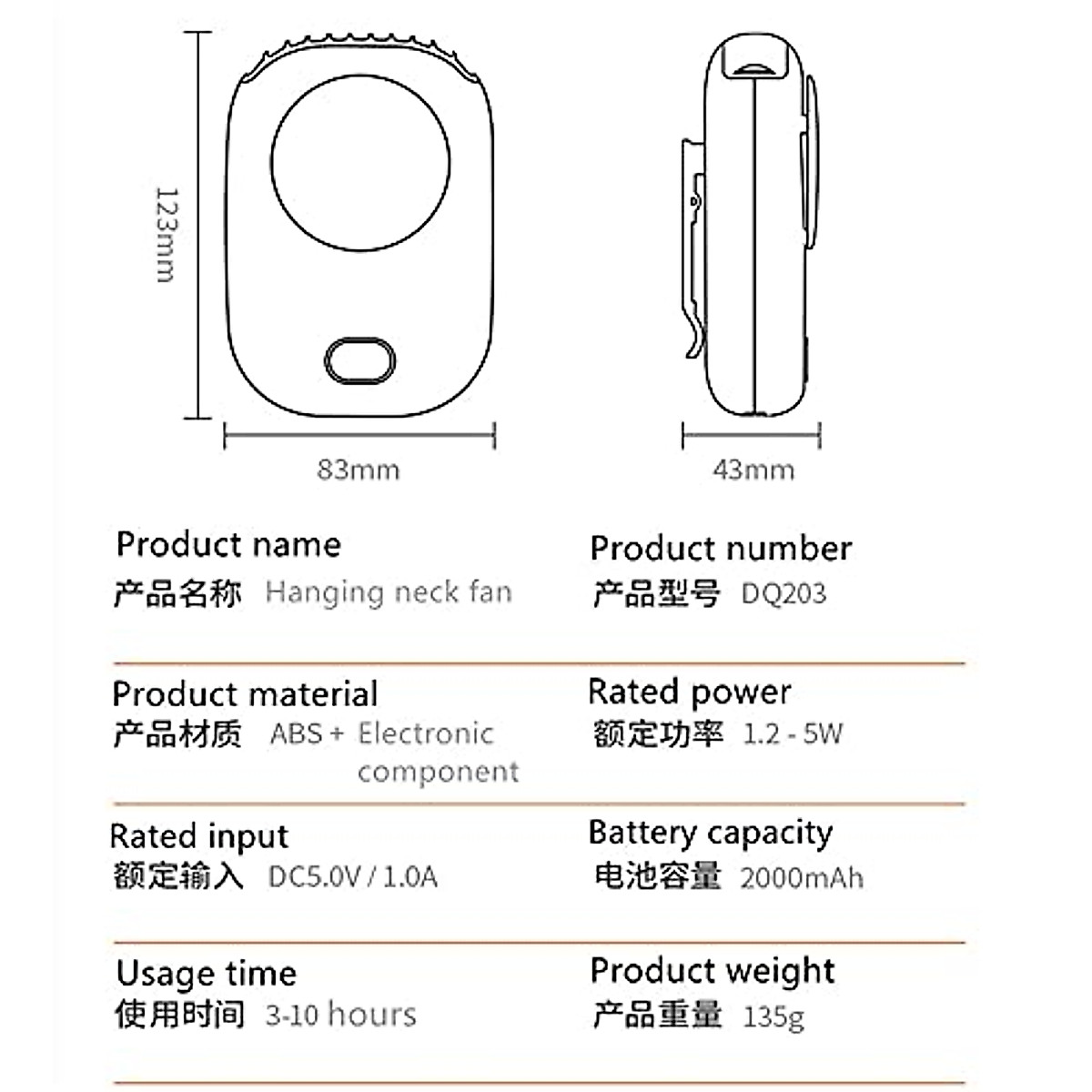 123mm

83mm

43mm

Product name
产品名称 Hanging neck fan

Product number
产品型号 DQ203

Product material
产品材质 ABS + Electronic component

Rated power
额定功率 1.2 - 5W

Rated input
额定输入 DC5.0V / 1.0A

Battery capacity
电池容量 2000mAh

Usage time
使用时间 3-10 hours

Product weight
产品重量 135g