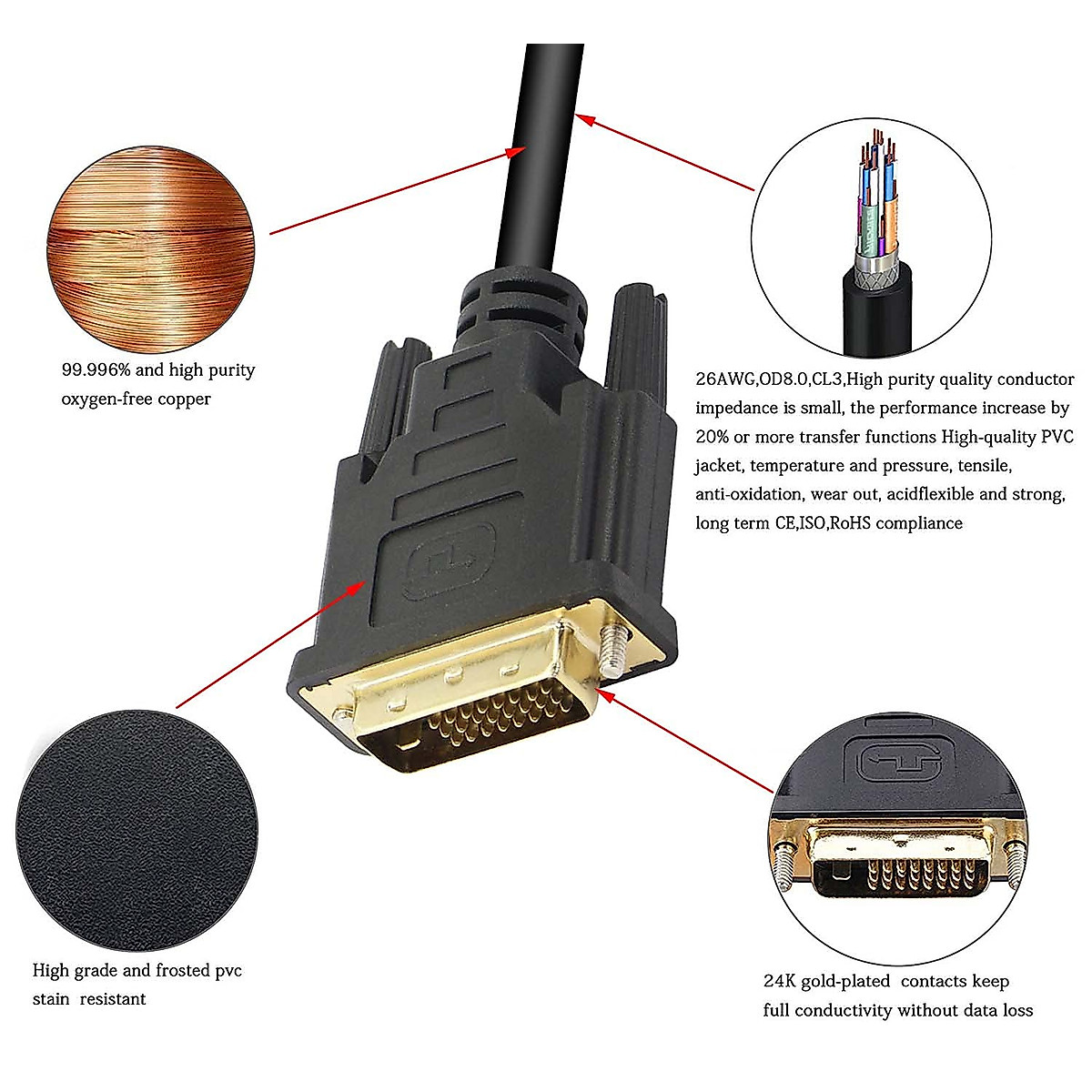 99.996% and high purity oxygen-free copper

26AWG,OD8.0,CL3,High purity quality conductor impedance is small, the performance increase by 20% or more transfer functions High-quality PVC jacket, temperature and pressure, tensile, anti-oxidation, wear out, acidflexible and strong, long term CE,ISO,RoHS compliance

High grade and frosted pvc stain resistant

24K gold-plated contacts keep full conductivity without data loss