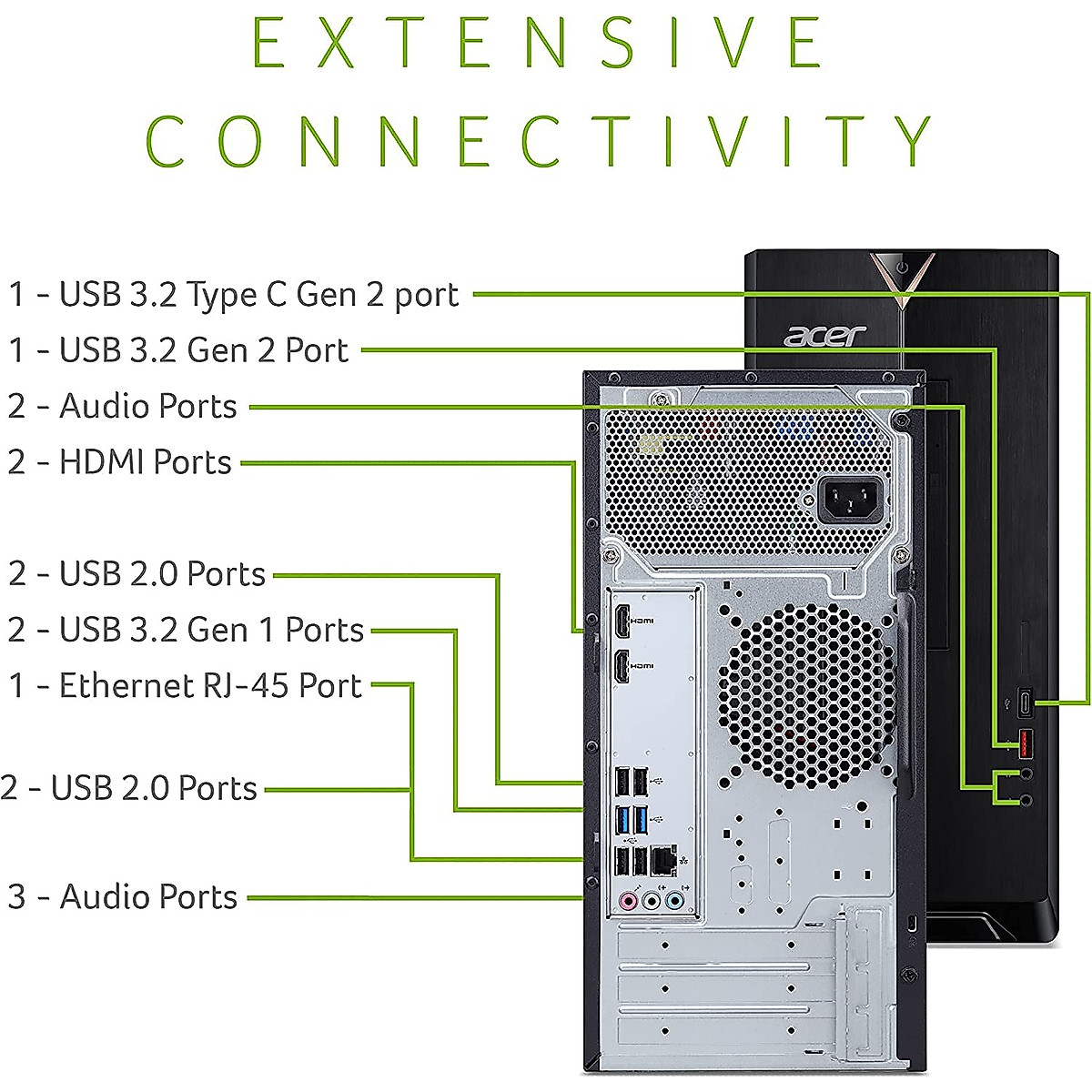 EXTENSIVE CONNECTIVITY

1 - USB 3.2 Type C Gen 2 port
1 - USB 3.2 Gen 2 Port
2 - Audio Ports
2 - HDMI Ports

2 - USB 2.0 Ports
2 - USB 3.2 Gen 1 Ports
1 - Ethernet RJ-45 Port

2 - USB 2.0 Ports

3 - Audio Ports

acer

HDMI
HDMI