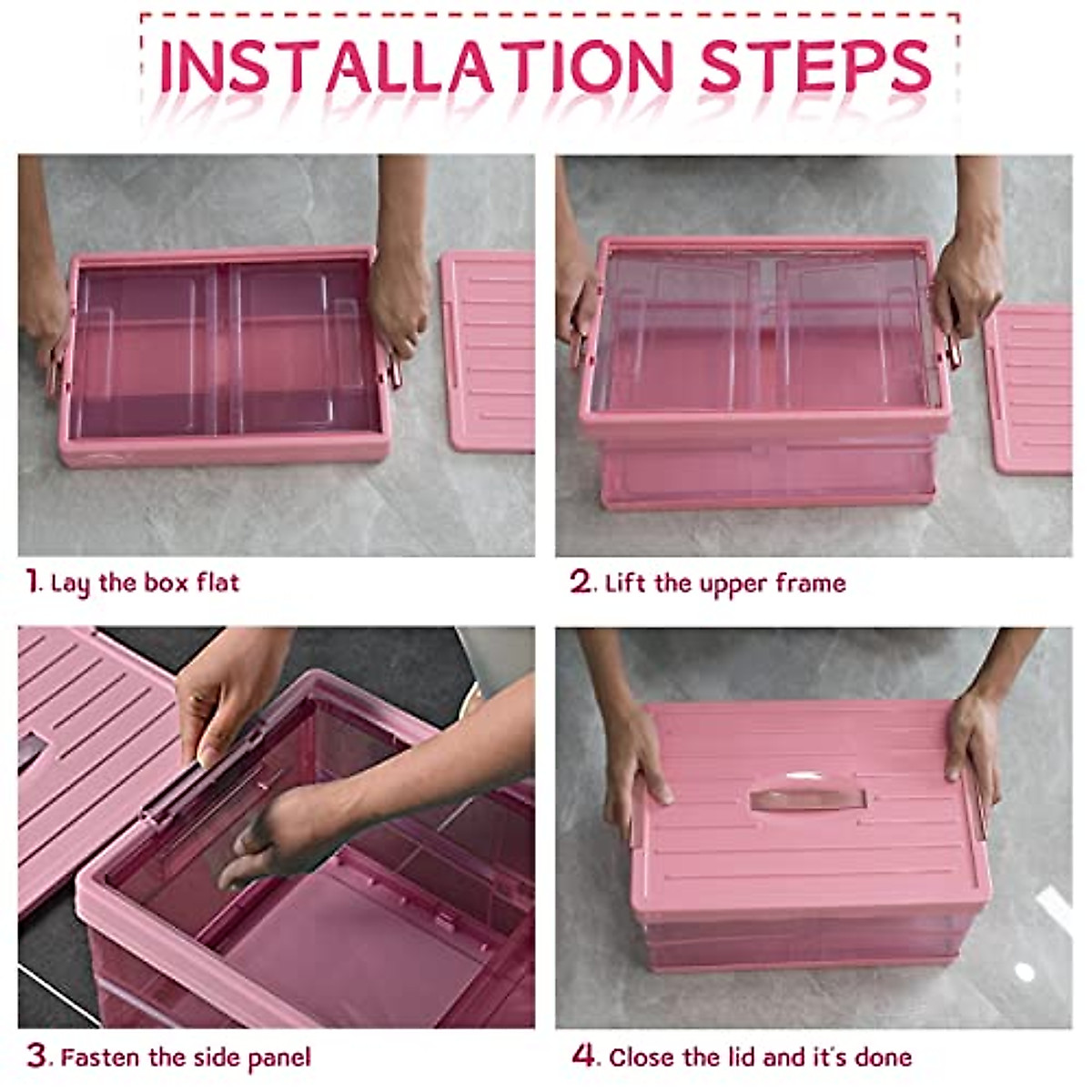 INSTALLATION STEPS

1. Lay the box flat

2. Lift the upper frame

3. Fasten the side panel

4. Close the lid and it's done