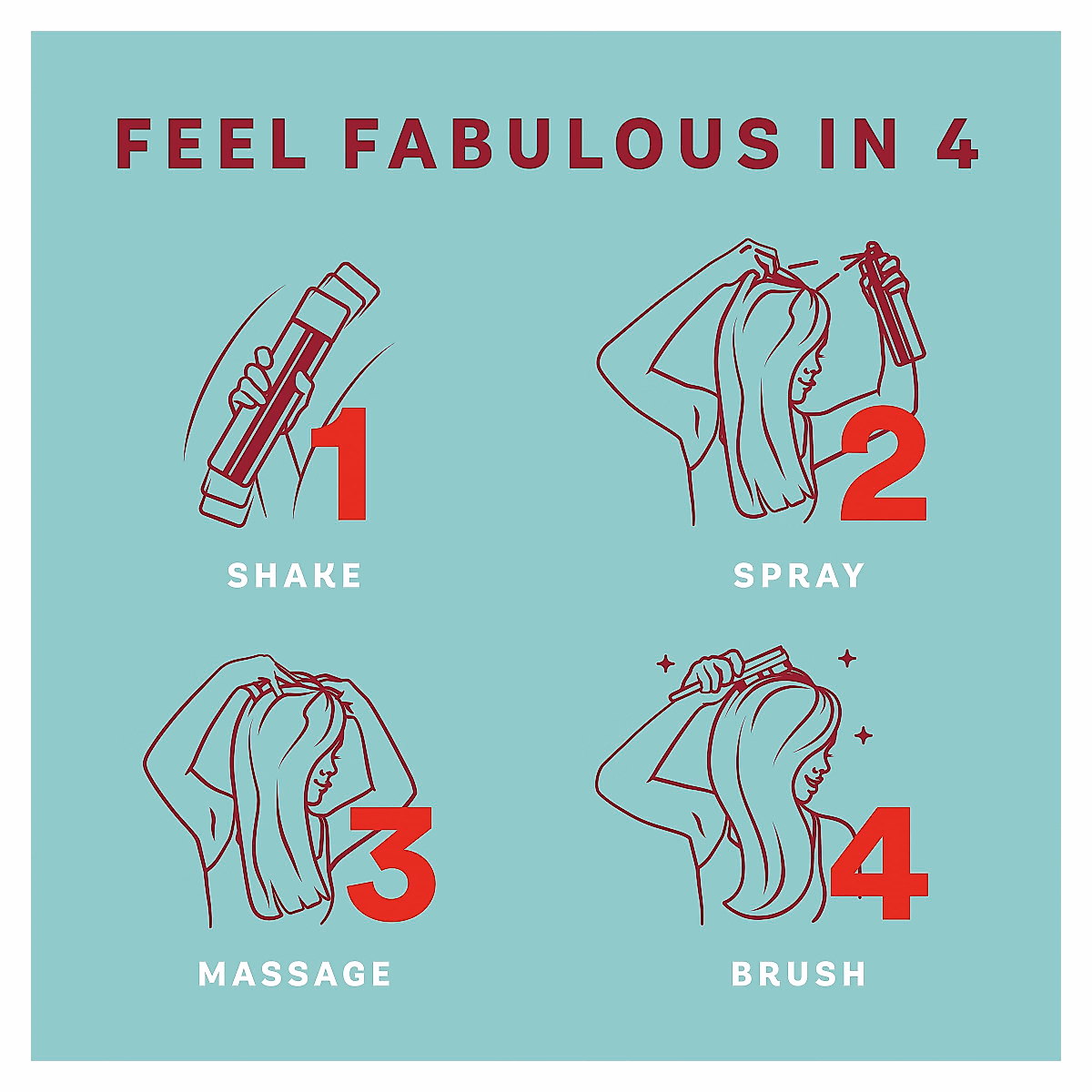 FEEL FABULOUS IN 4

1
SHAKE

2
SPRAY

3
MASSAGE

4
BRUSH