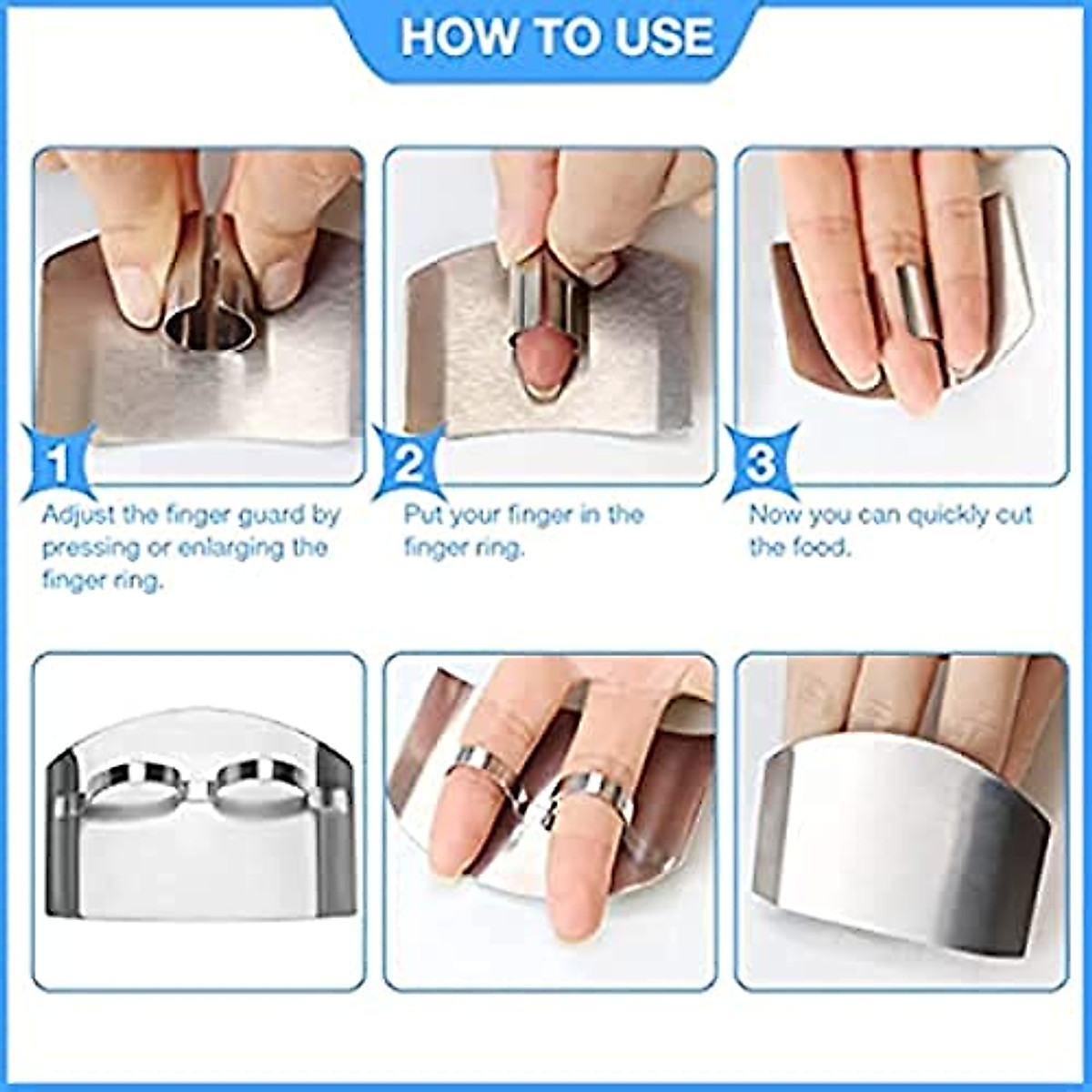 HOW TO USE

1
Adjust the finger guard by pressing or enlarging the finger ring.

2
Put your finger in the finger ring.

3
Now you can quickly cut the food.