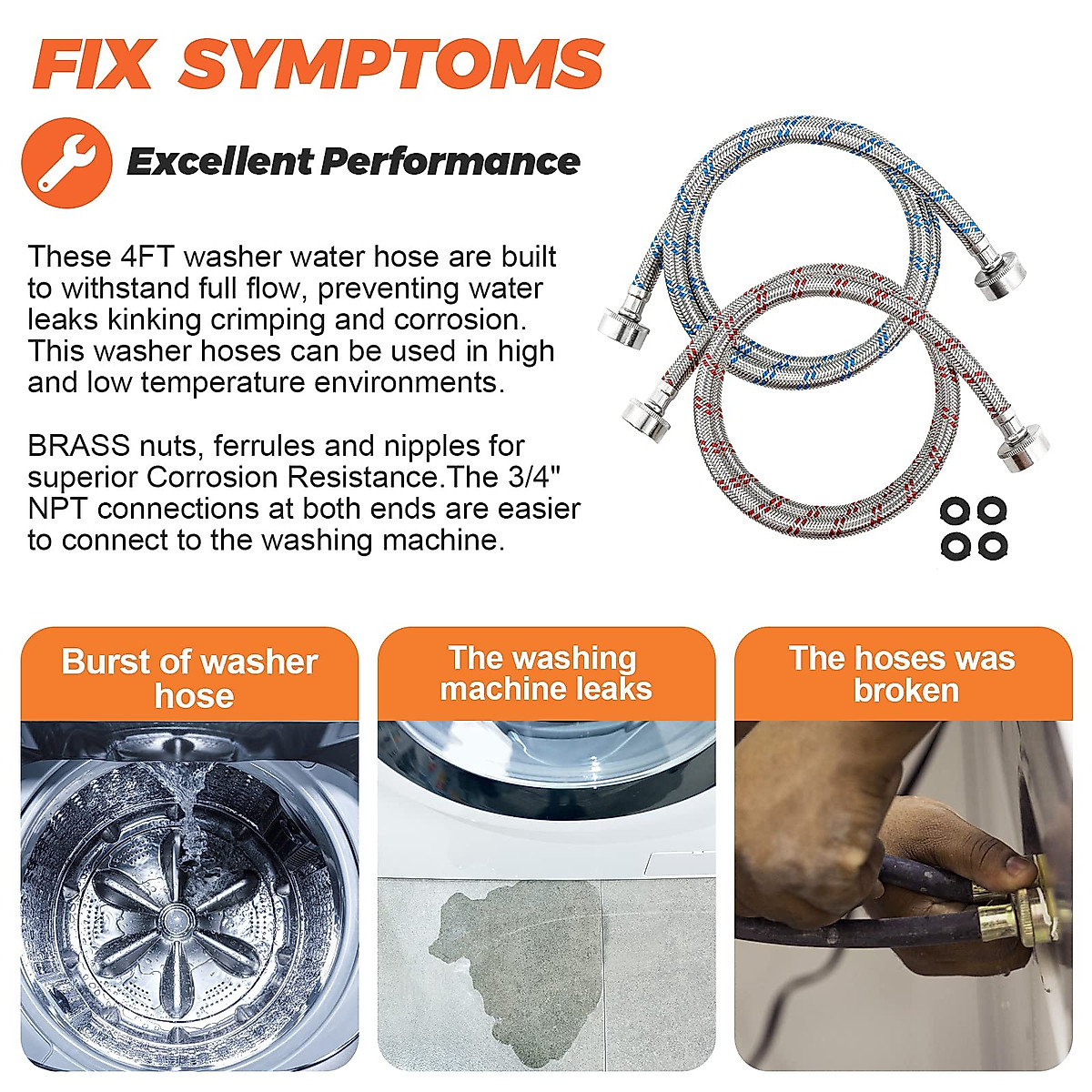 FIX SYMPTOMS

Excellent Performance

These 4FT washer water hose are built to withstand full flow, preventing water leaks kinking crimping and corrosion. This washer hoses can be used in high and low temperature environments.

BRASS nuts, ferrules and nipples for superior Corrosion Resistance.The 3/4" NPT connections at both ends are easier to connect to the washing machine.

Burst of washer hose

The washing machine leaks

The hoses was broken