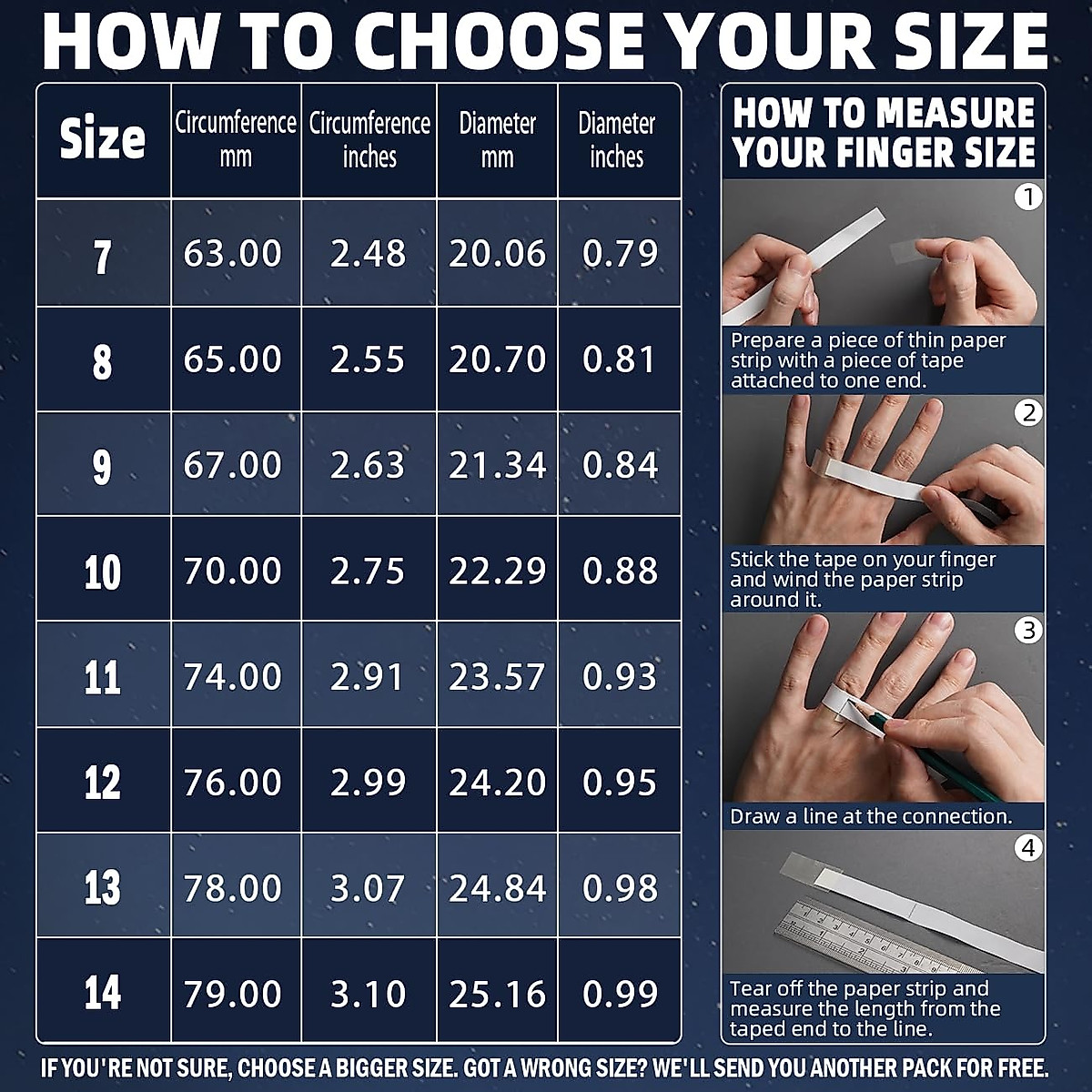 HOW TO CHOOSE YOUR SIZE

| Size | Circumference mm | Circumference inches | Diameter mm | Diameter inches |
|---|---|---|---|---|
| 7 | 63.00 | 2.48 | 20.06 | 0.79 |
| 8 | 65.00 | 2.55 | 20.70 | 0.81 |
| 9 | 67.00 | 2.63 | 21.34 | 0.84 |
| 10 | 70.00 | 2.75 | 22.29 | 0.88 |
| 11 | 74.00 | 2.91 | 23.57 | 0.93 |
| 12 | 76.00 | 2.99 | 24.20 | 0.95 |
| 13 | 78.00 | 3.07 | 24.84 | 0.98 |
| 14 | 79.00 | 3.10 | 25.16 | 0.99 |

HOW TO MEASURE YOUR FINGER SIZE

1
Prepare a piece of thin paper strip with a piece of tape attached to one end.

2
Stick the tape on your finger and wind the paper strip around it.

3
Draw a line at the connection.

4
Tear off the paper strip and measure the length from the taped end to the line.

IF YOU'RE NOT SURE, CHOOSE A BIGGER SIZE. GOT A WRONG SIZE? WE'LL SEND YOU ANOTHER PACK FOR FREE.