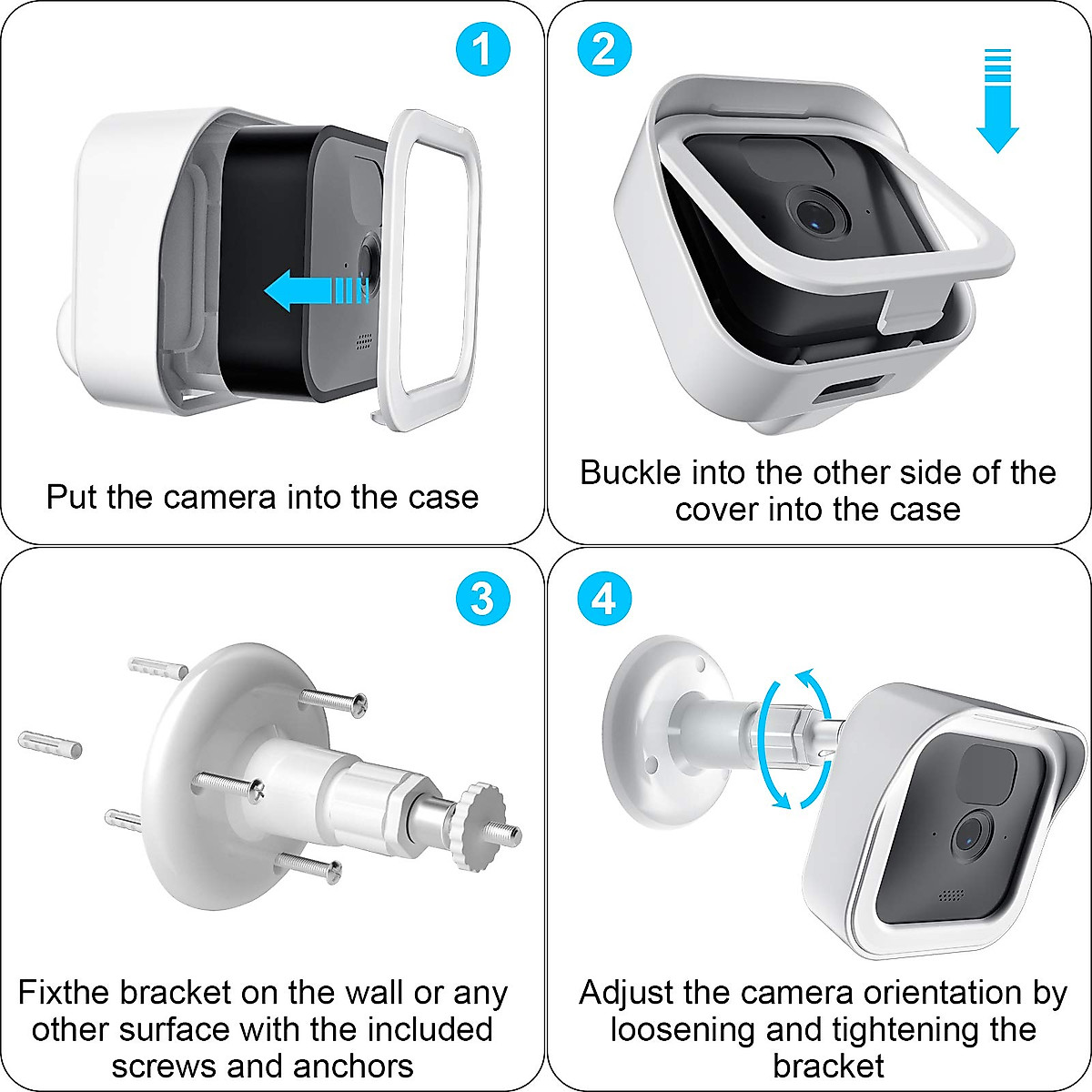 1

Put the camera into the case

2

Buckle into the other side of the cover into the case

3

Fixthe bracket on the wall or any other surface with the included screws and anchors

4

Adjust the camera orientation by loosening and tightening the bracket