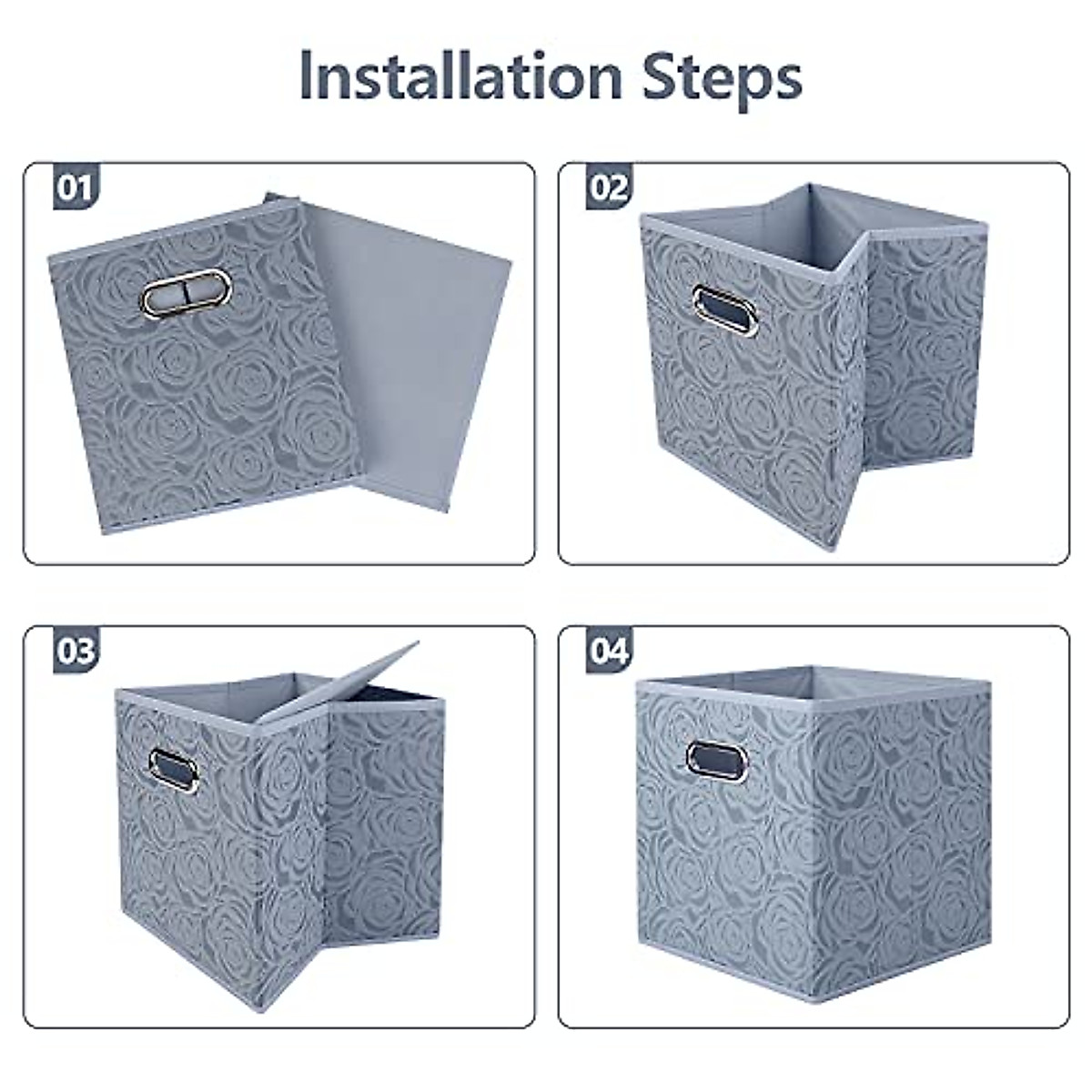 Installation Steps

01

02

03

04