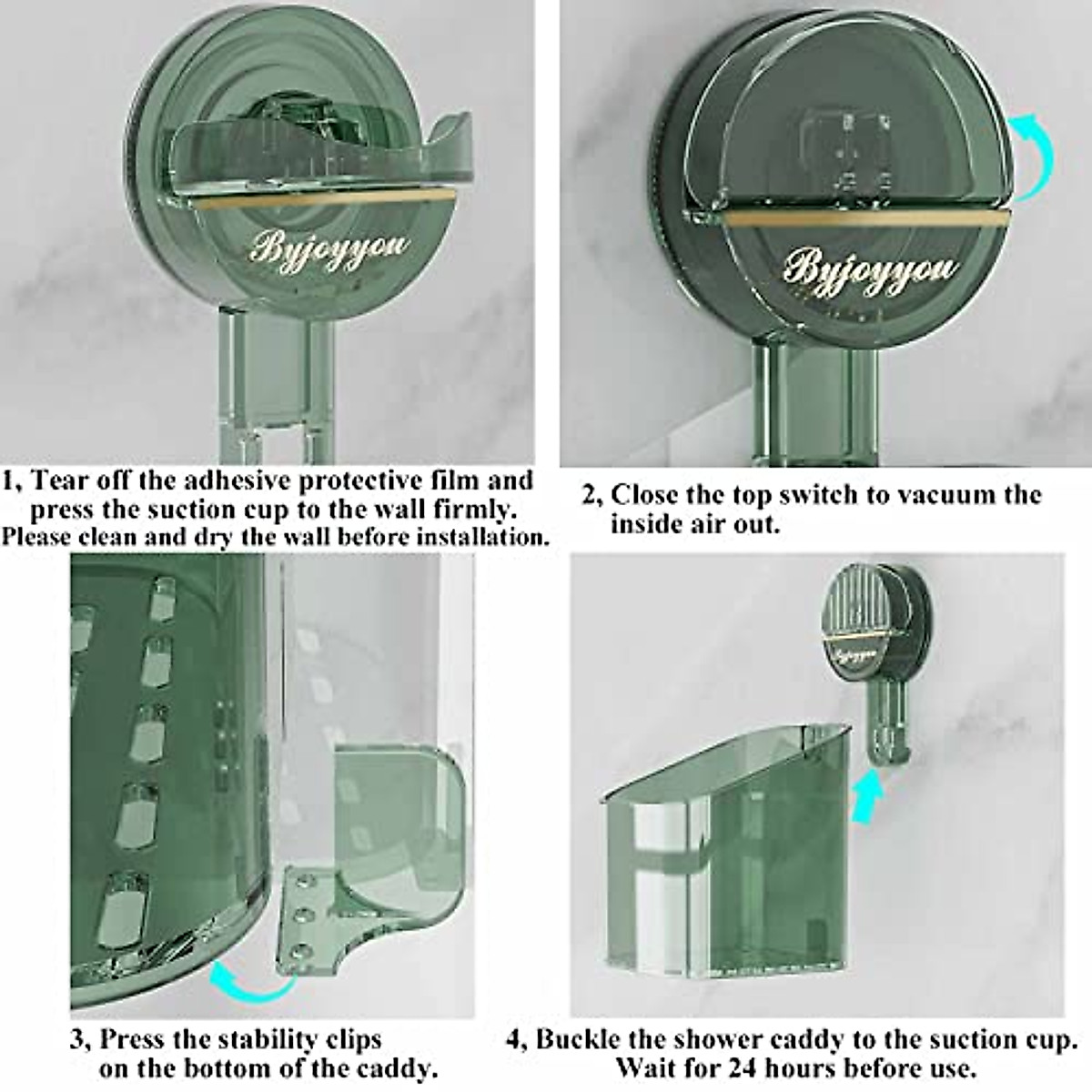 Byjoyyou

Byjoyyou

1, Tear off the adhesive protective film and press the suction cup to the wall firmly. Please clean and dry the wall before installation.

2, Close the top switch to vacuum the inside air out.

Byjoyyou

3, Press the stability clips on the bottom of the caddy.

4, Buckle the shower caddy to the suction cup. Wait for 24 hours before use.