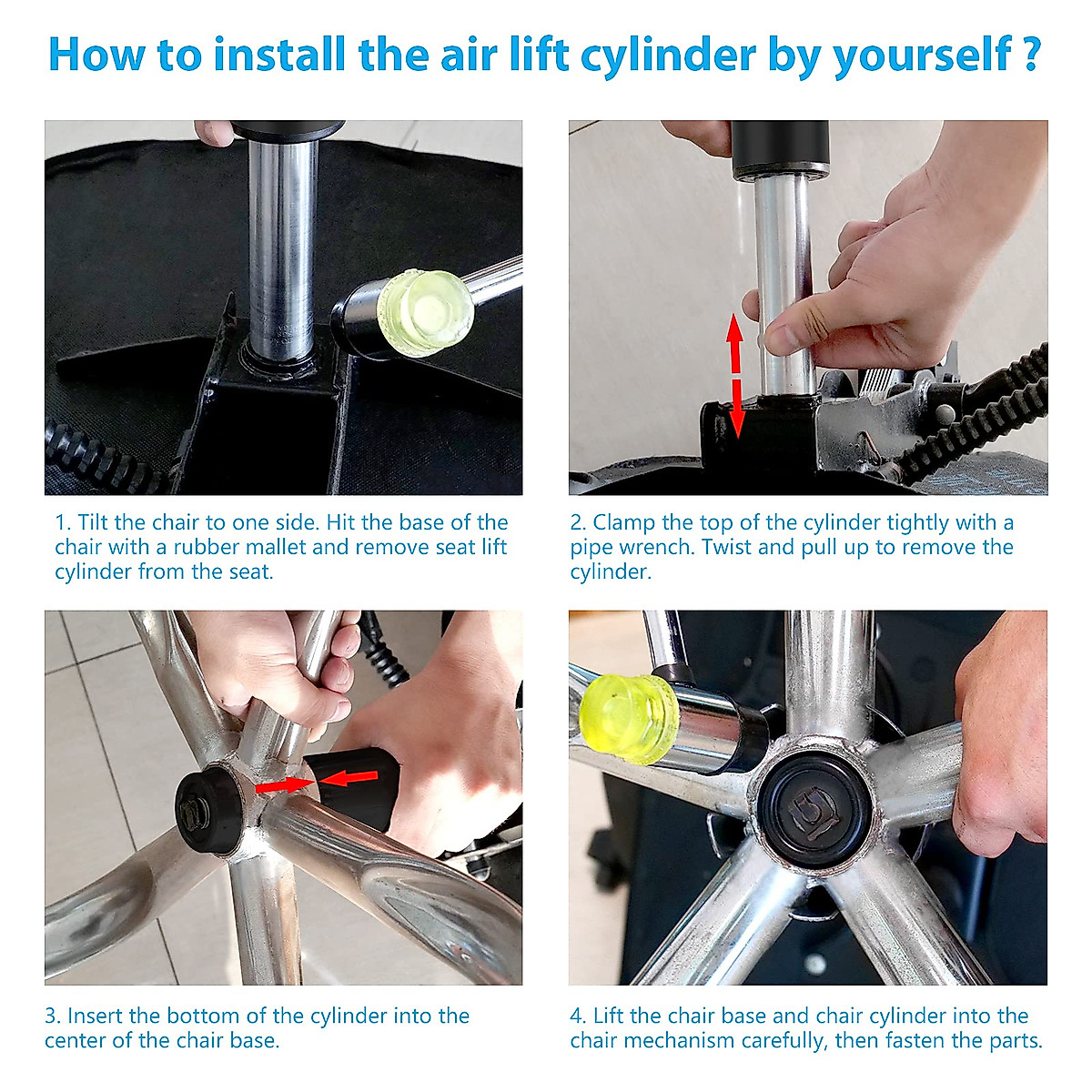 How to install the air lift cylinder by yourself ?

1. Tilt the chair to one side. Hit the base of the chair with a rubber mallet and remove seat lift cylinder from the seat.

2. Clamp the top of the cylinder tightly with a pipe wrench. Twist and pull up to remove the cylinder.

3. Insert the bottom of the cylinder into the center of the chair base.

4. Lift the chair base and chair cylinder into the chair mechanism carefully, then fasten the parts.