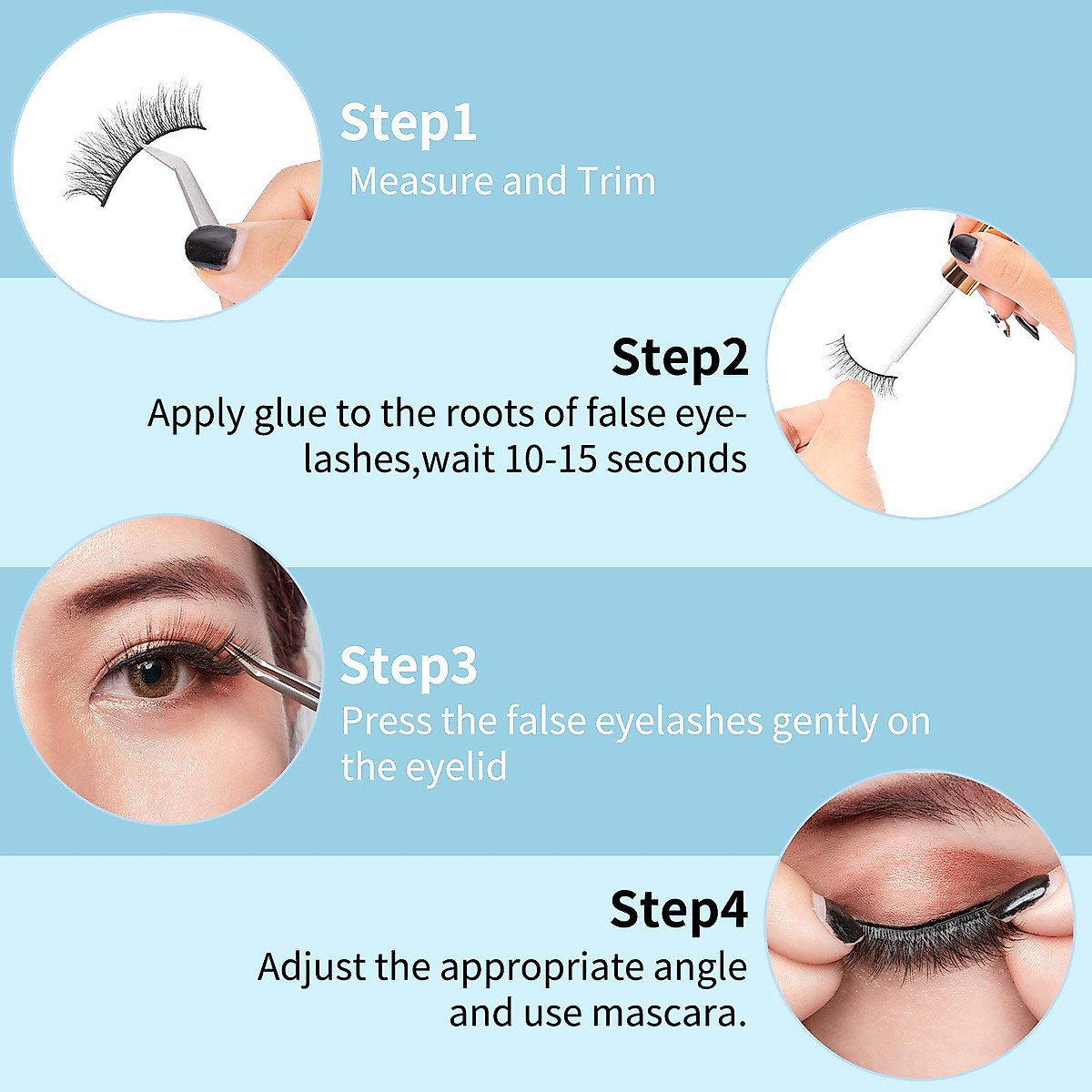 Step1
Measure and Trim

Step2
Apply glue to the roots of false eyelashes,wait 10-15 seconds

Step3
Press the false eyelashes gently on the eyelid

Step4
Adjust the appropriate angle and use mascara.