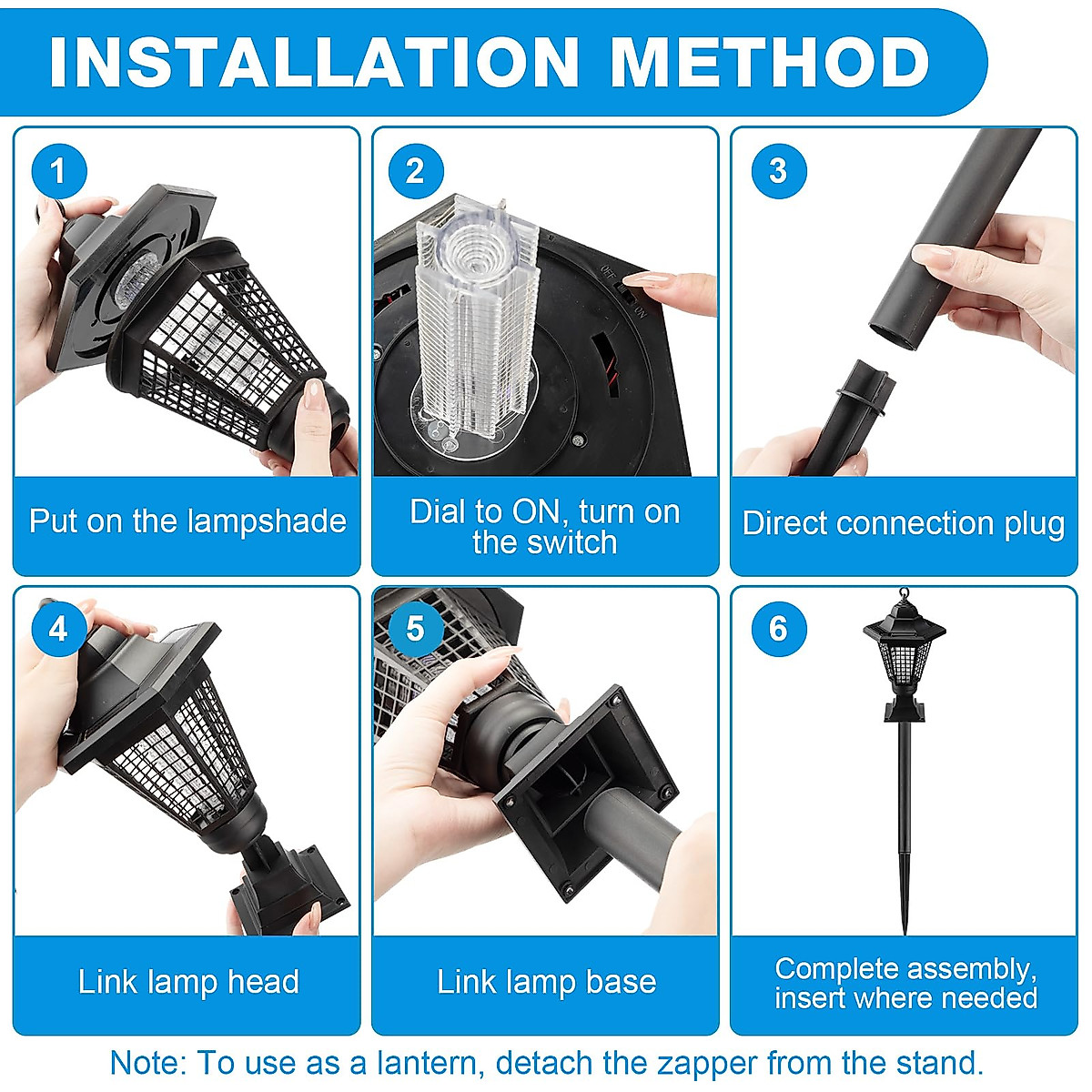 INSTALLATION METHOD

1

Put on the lampshade

2

OFF ON

Dial to ON, turn on the switch

3

Direct connection plug

4

Link lamp head

5

Link lamp base

6

Complete assembly, insert where needed

Note: To use as a lantern, detach the zapper from the stand.