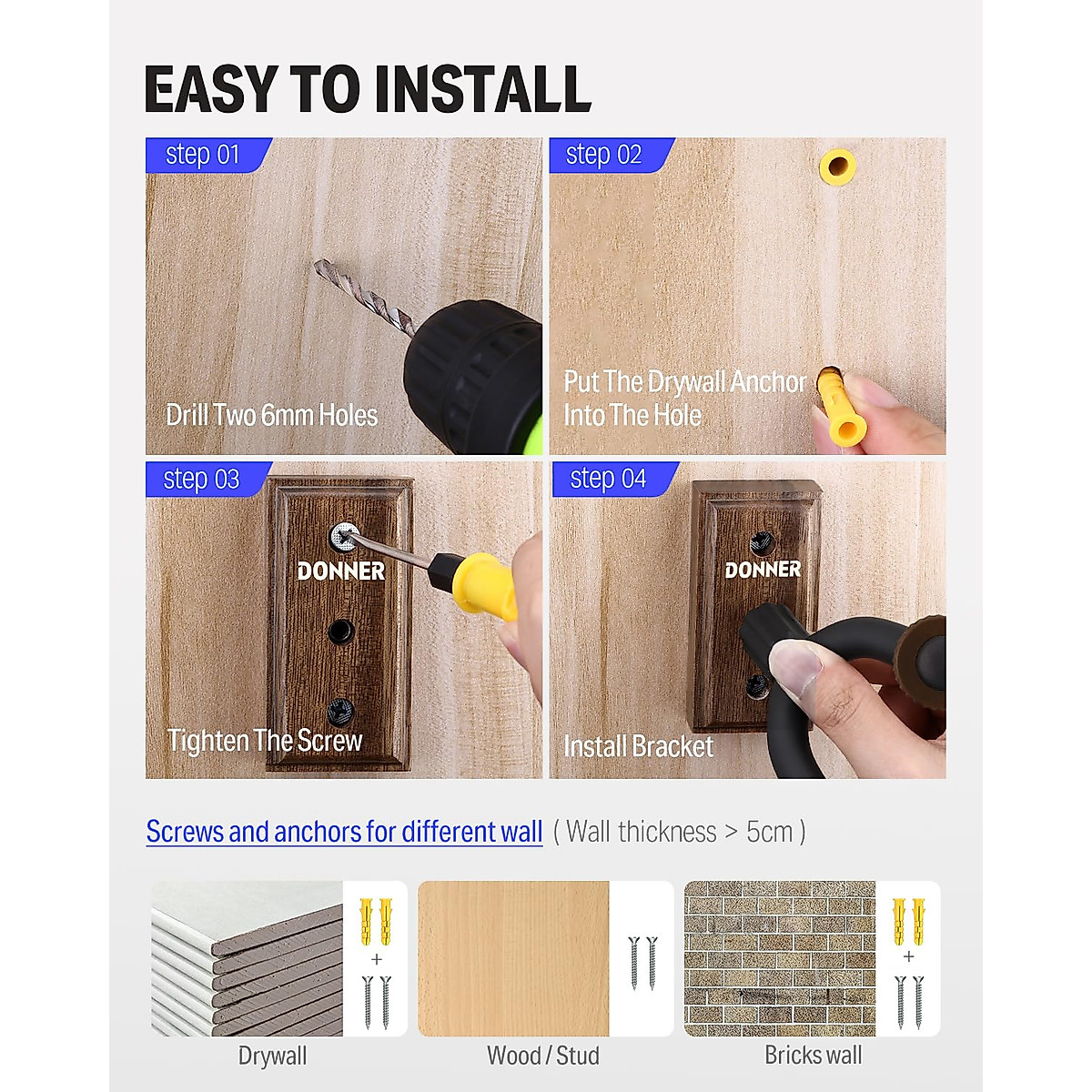 EASY TO INSTALL

step 01
Drill Two 6mm Holes

step 02
Put The Drywall Anchor Into The Hole

step 03
DONNER
Tighten The Screw

step 04
DONNER
Install Bracket

Screws and anchors for different wall ( Wall thickness > 5cm )

+
Drywall

Wood / Stud

+
Bricks wall