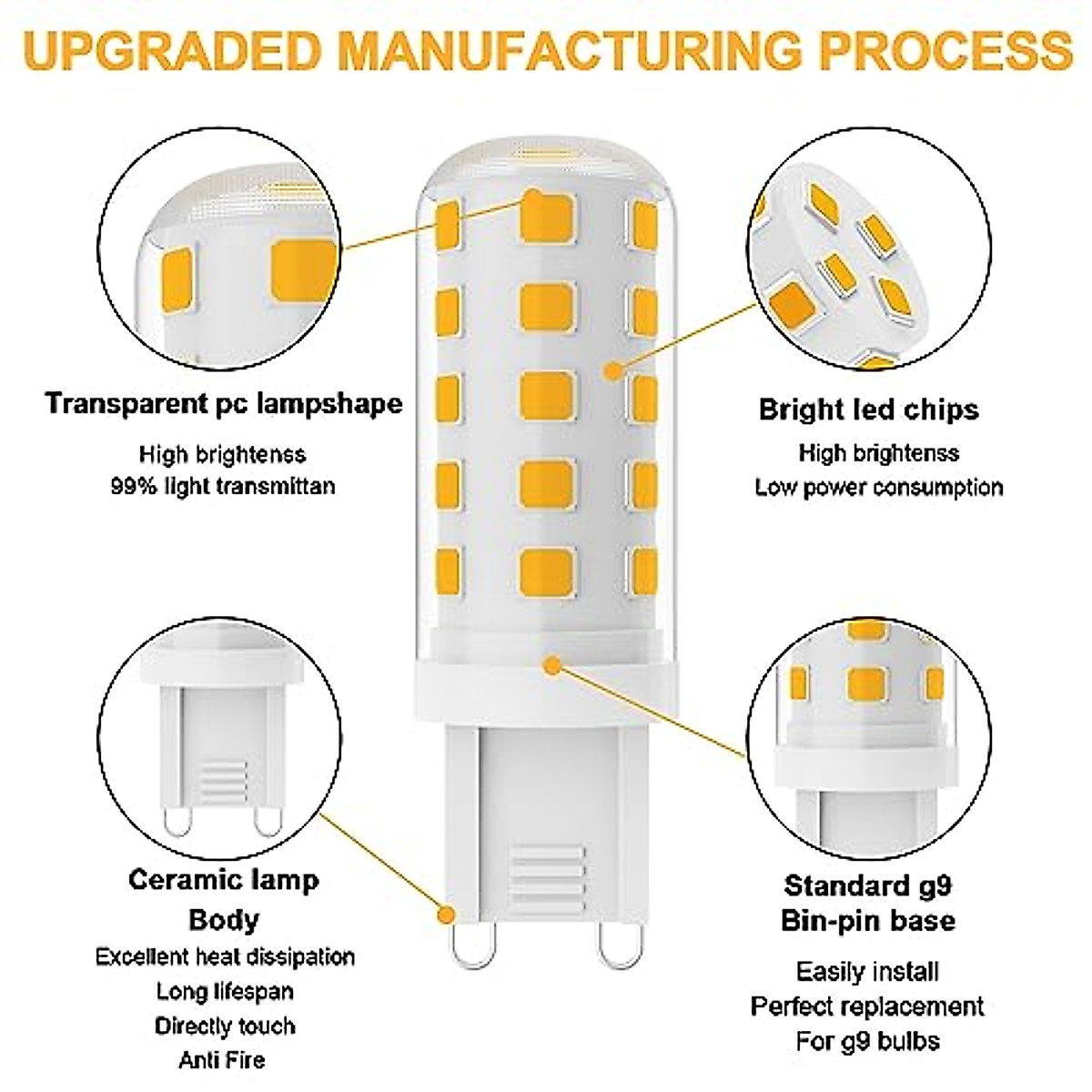 UPGRADED MANUFACTURING PROCESS

Transparent pc lampshape

High brightenss
99% light transmittan

Bright led chips

High brightenss
Low power consumption

Ceramic lamp Body

Excellent heat dissipation
Long lifespan
Directly touch
Anti Fire

Standard g9 Bin-pin base

Easily install
Perfect replacement
For g9 bulbs