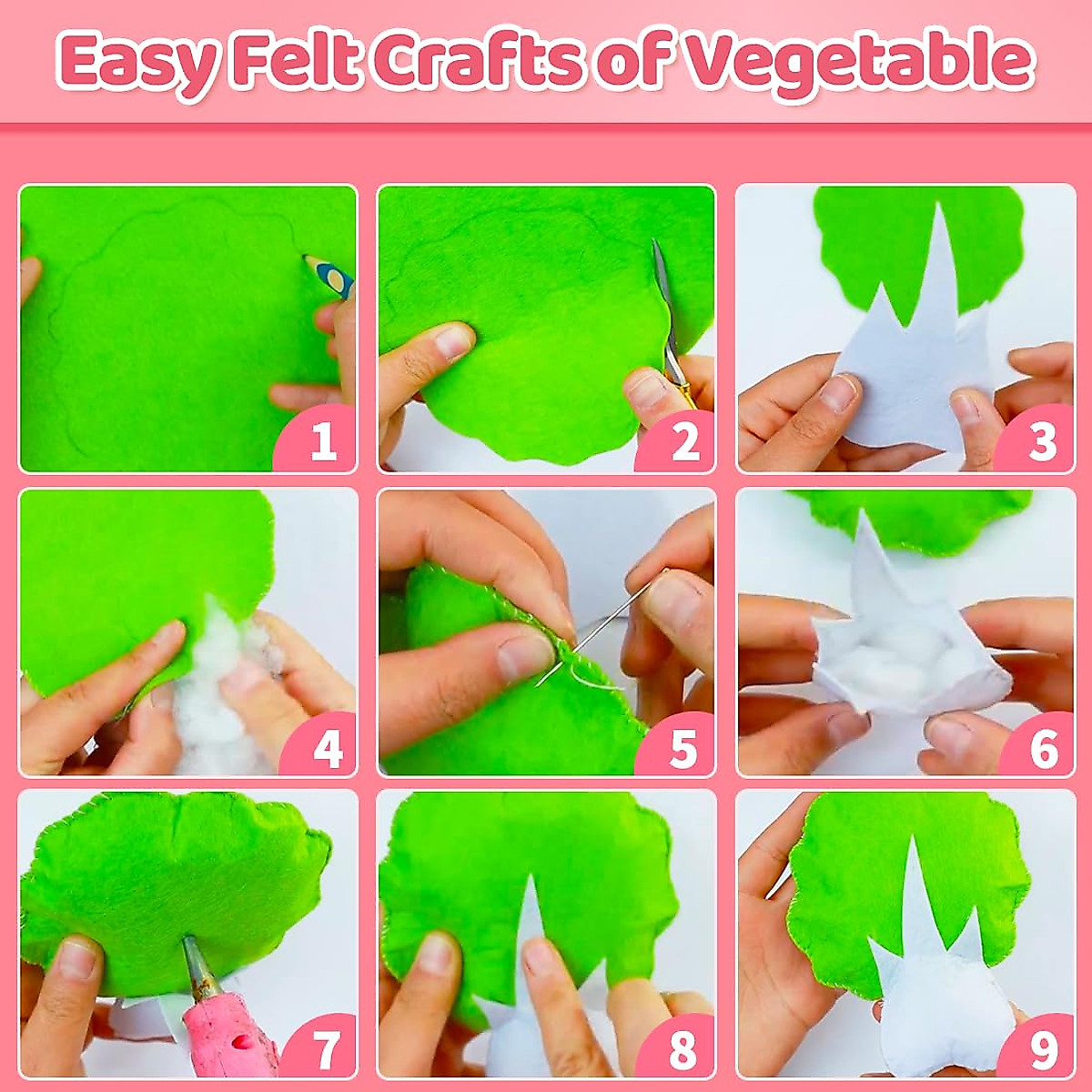 Easy Felt Crafts of Vegetable

1

2

3

4

5

6

7

8

9