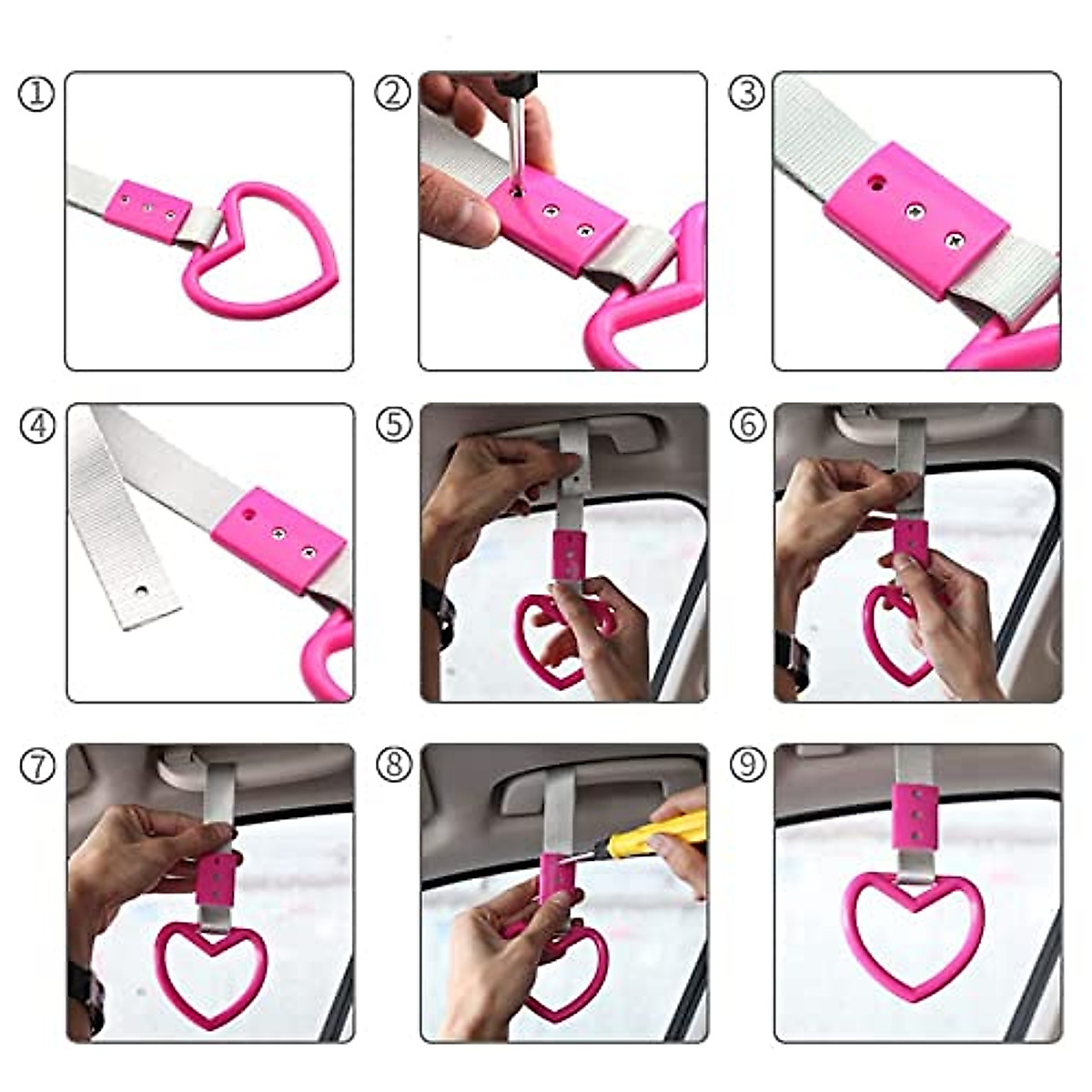 ①
②
③
④
⑤
⑥
⑦
⑧
⑨