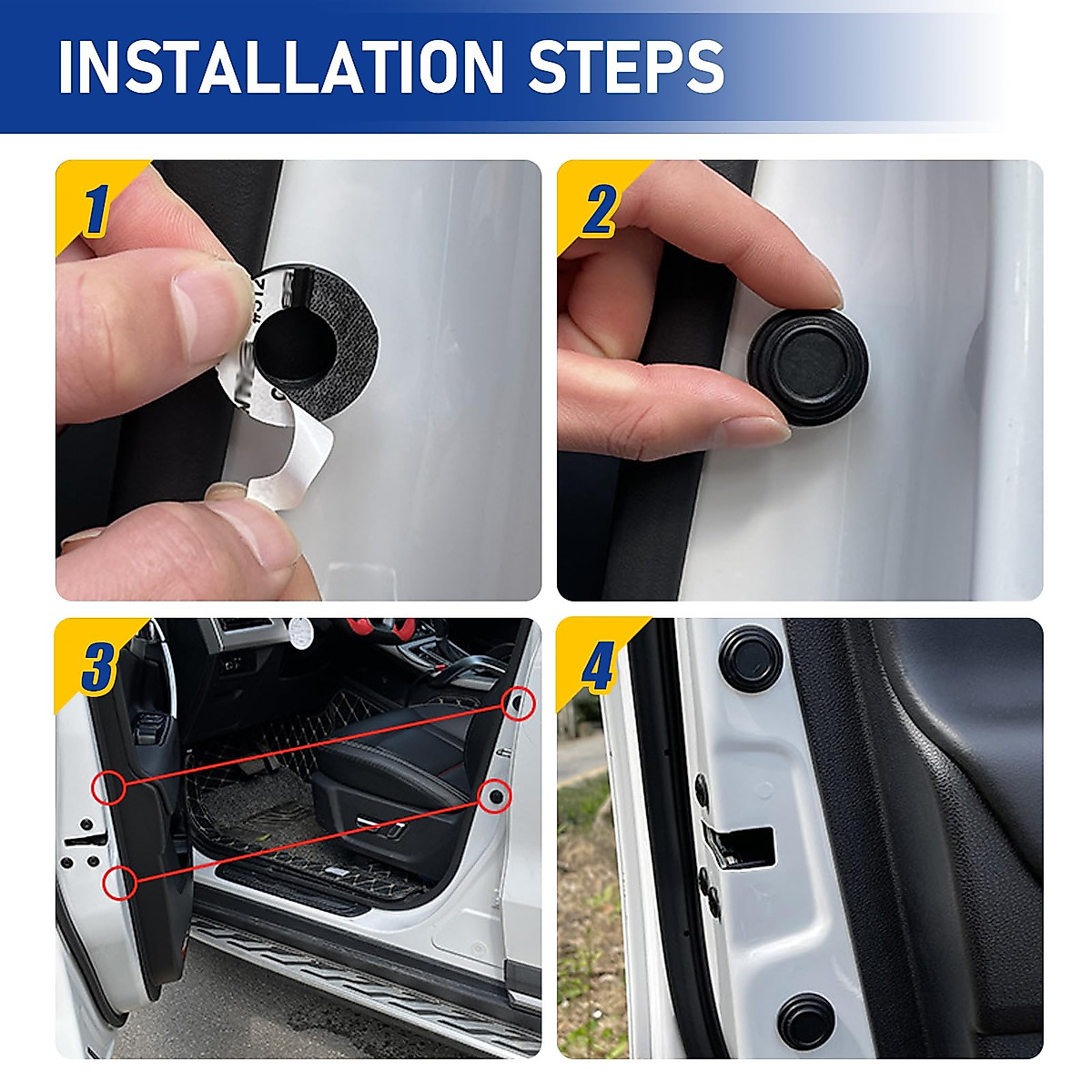 INSTALLATION STEPS

1

2

3

4