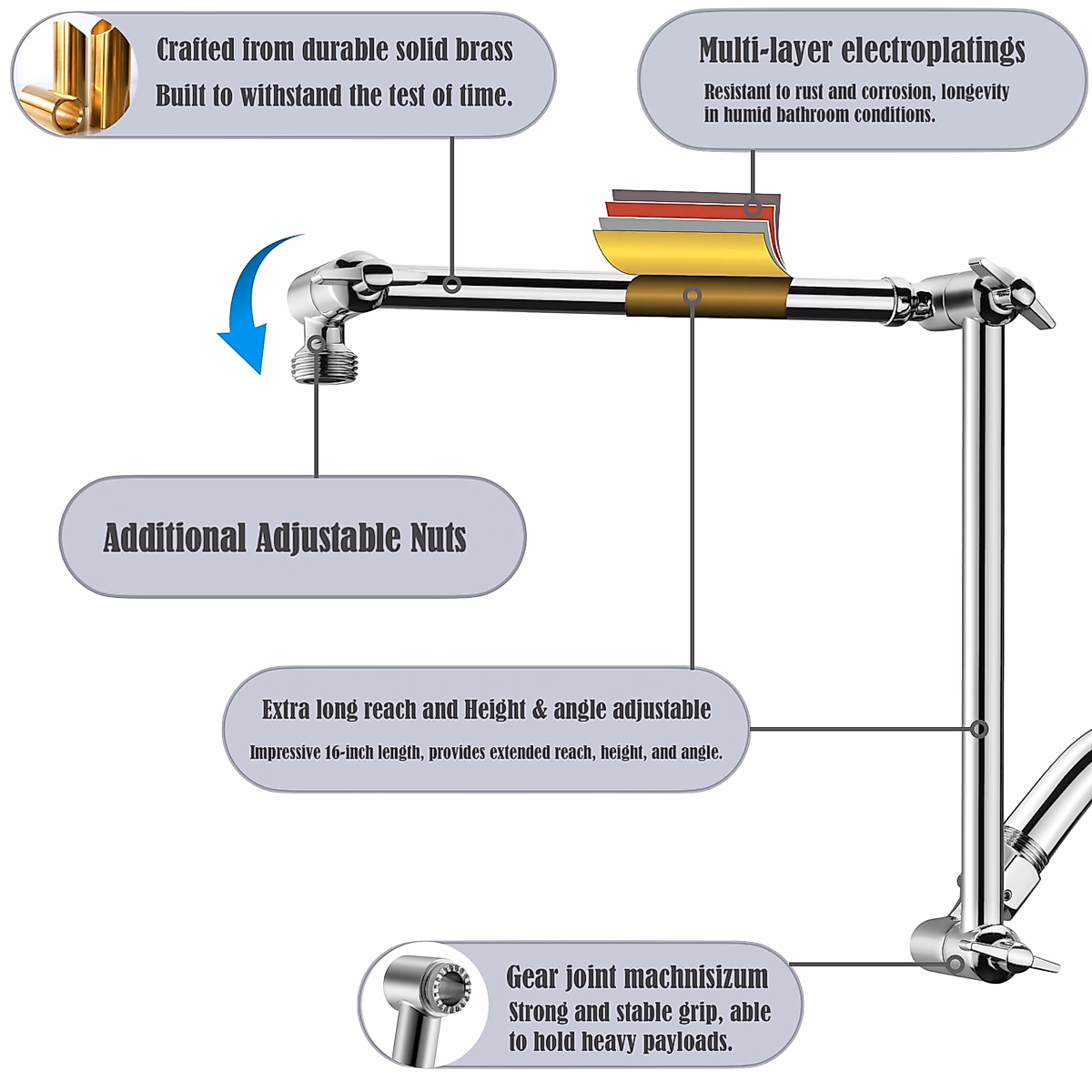 Crafted from durable solid brass
Built to withstand the test of time.

Multi-layer electroplatings
Resistant to rust and corrosion, longevity in humid bathroom conditions.

Additional Adjustable Nuts

Extra long reach and Height & angle adjustable
Impressive 16-inch length, provides extended reach, height, and angle.

Gear joint machnisizum
Strong and stable grip, able to hold heavy payloads.