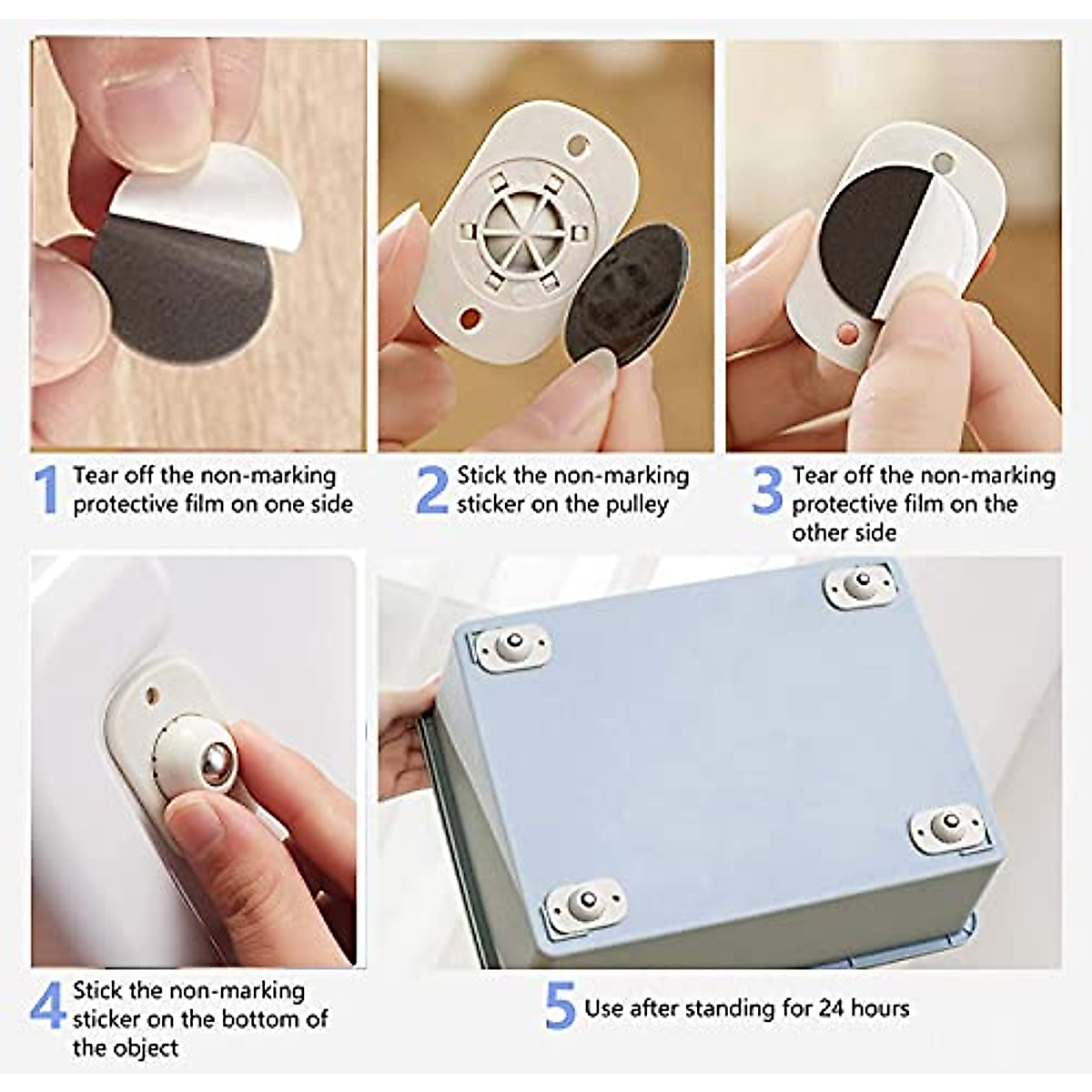 1 Tear off the non-marking protective film on one side

2 Stick the non-marking sticker on the pulley

3 Tear off the non-marking protective film on the other side

4 Stick the non-marking sticker on the bottom of the object

5 Use after standing for 24 hours