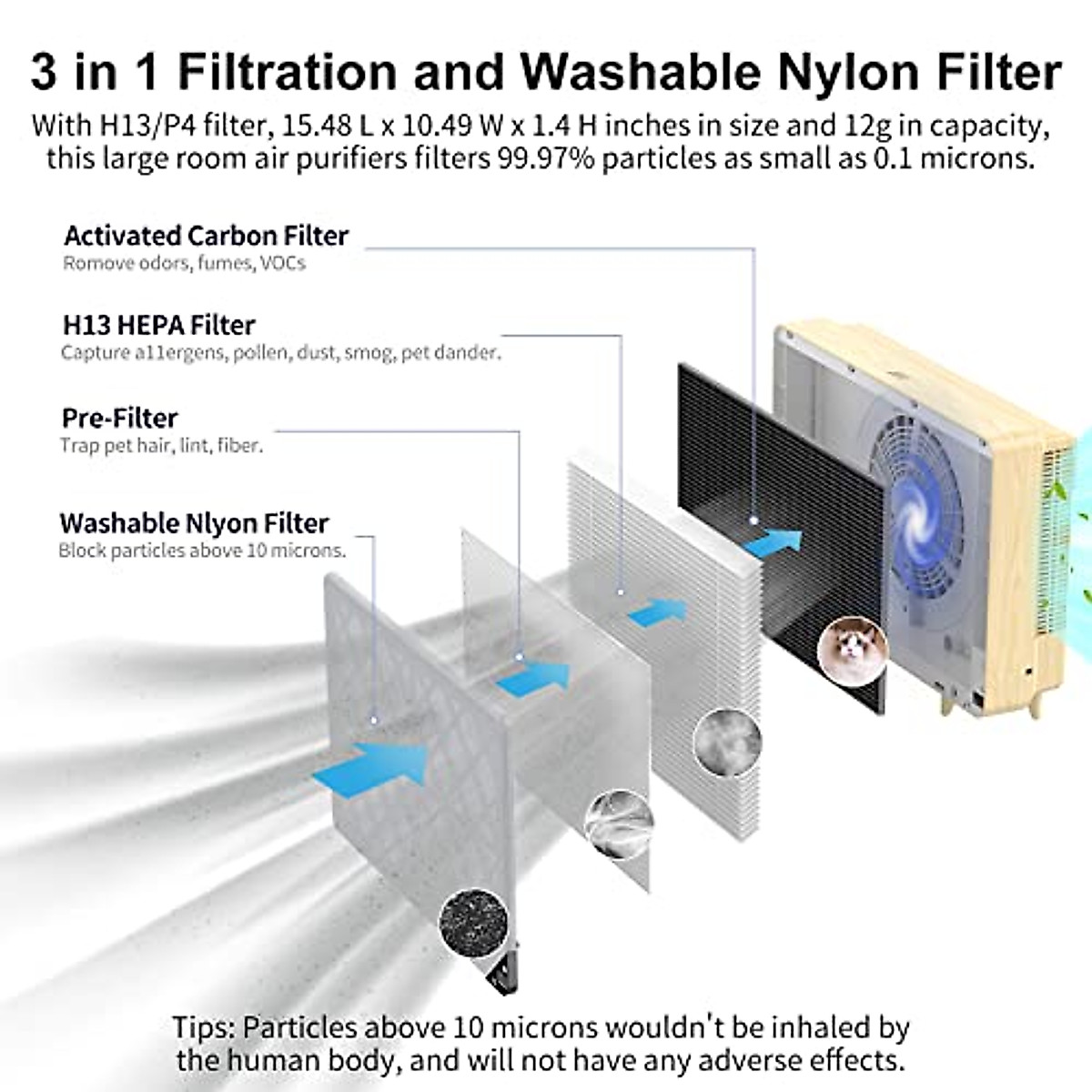 3 in 1 Filtration and Washable Nylon Filter

With H13/P4 filter, 15.48 L x 10.49 W x 1.4 H inches in size and 12g in capacity, this large room air purifiers filters 99.97% particles as small as 0.1 microns.

Activated Carbon Filter
Romove odors, fumes, VOCs

H13 HEPA Filter
Capture a11ergens, pollen, dust, smog, pet dander.

Pre-Filter
Trap pet hair, lint, fiber.

Washable Nlyon Filter
Block particles above 10 microns.

Tips: Particles above 10 microns wouldn't be inhaled by the human body, and will not have any adverse effects.