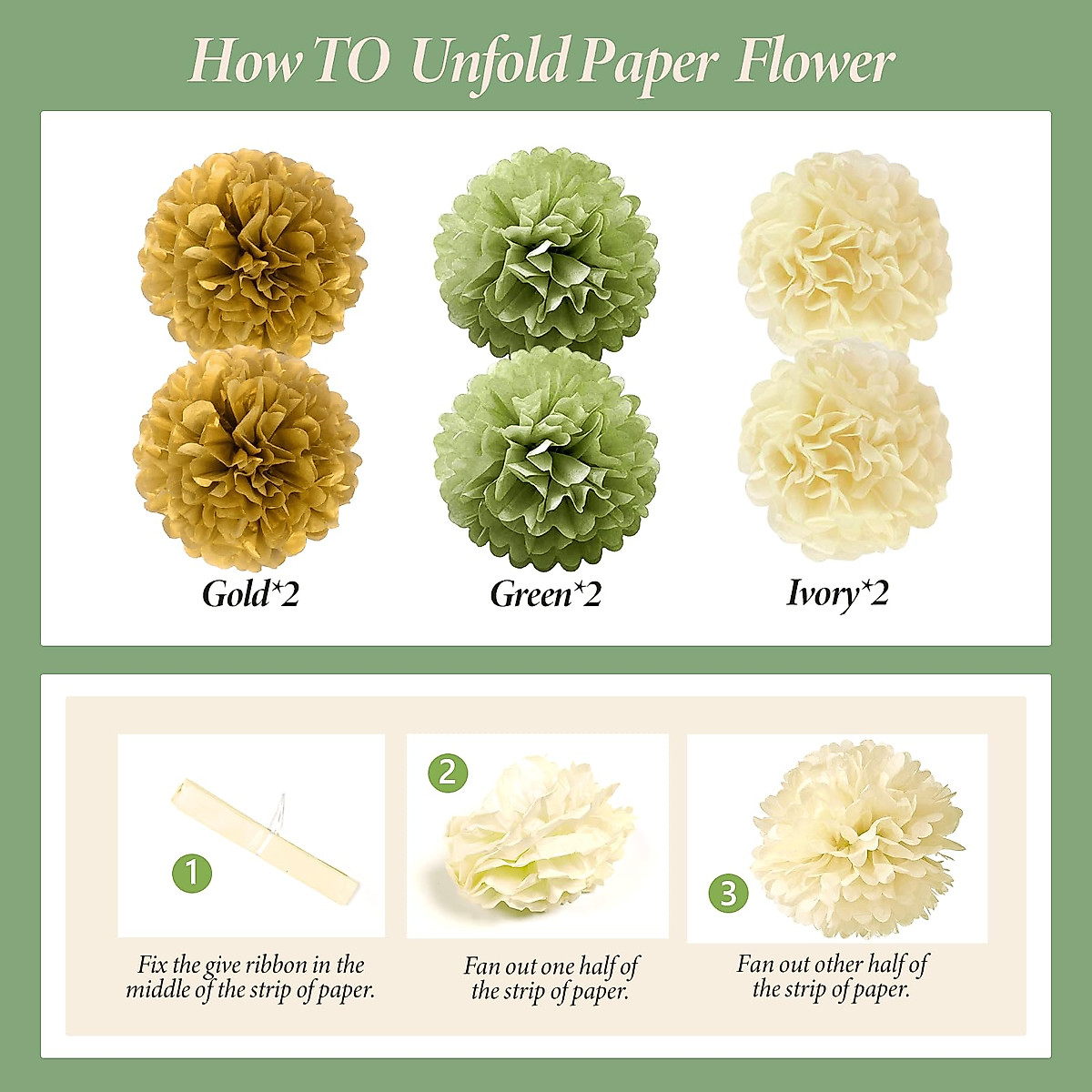 How TO Unfold Paper Flower

Gold*2

Green*2

Ivory*2

1

Fix the give ribbon in the middle of the strip of paper.

2

Fan out one half of the strip of paper.

3

Fan out other half of the strip of paper.