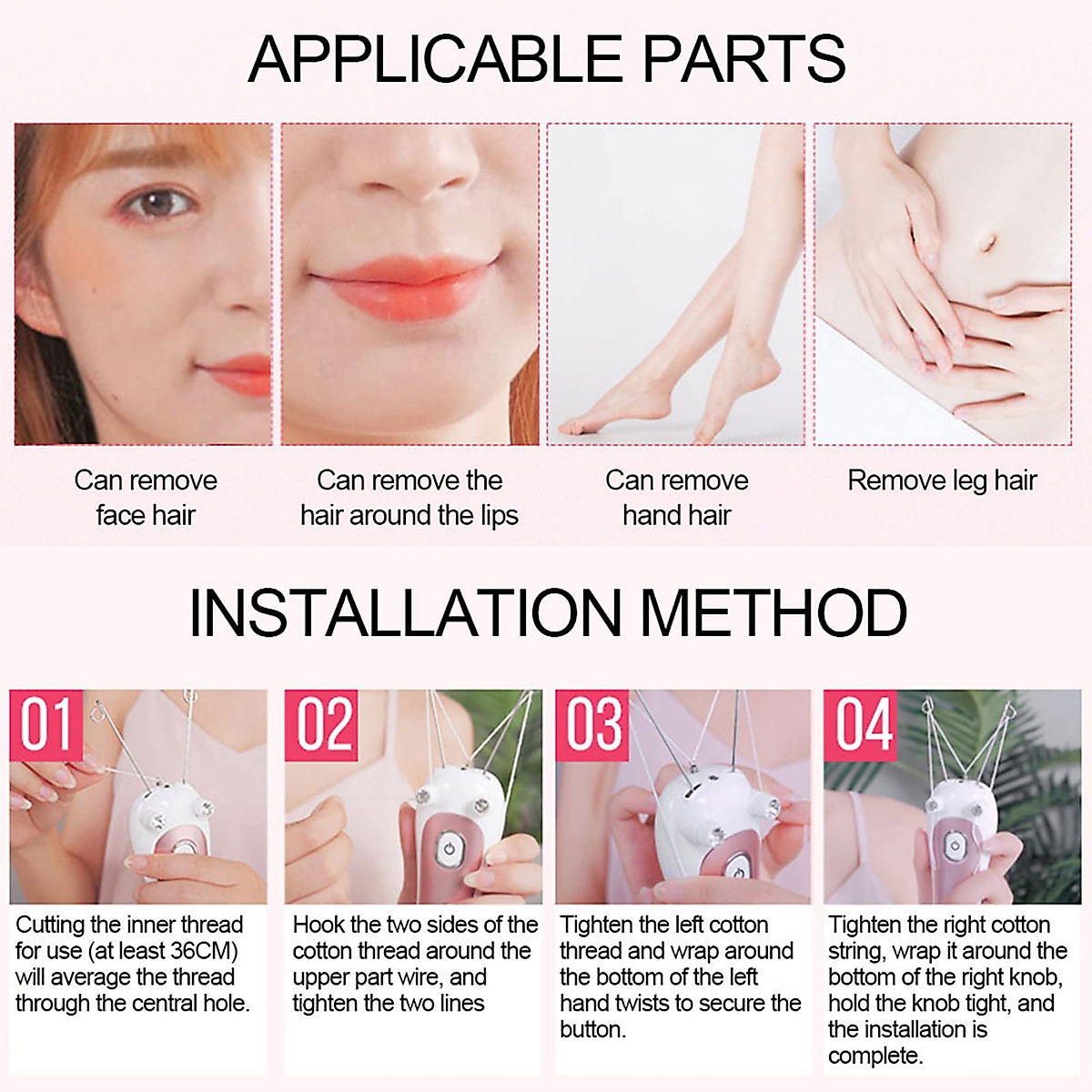 APPLICABLE PARTS

Can remove face hair

Can remove the hair around the lips

Can remove hand hair

Remove leg hair

INSTALLATION METHOD

01

Cutting the inner thread for use (at least 36CM) will average the thread through the central hole.

02

Hook the two sides of the cotton thread around the upper part wire, and tighten the two lines

03

Tighten the left cotton thread and wrap around the bottom of the left hand twists to secure the button.

04

Tighten the right cotton string, wrap it around the bottom of the right knob, hold the knob tight, and the installation is complete.