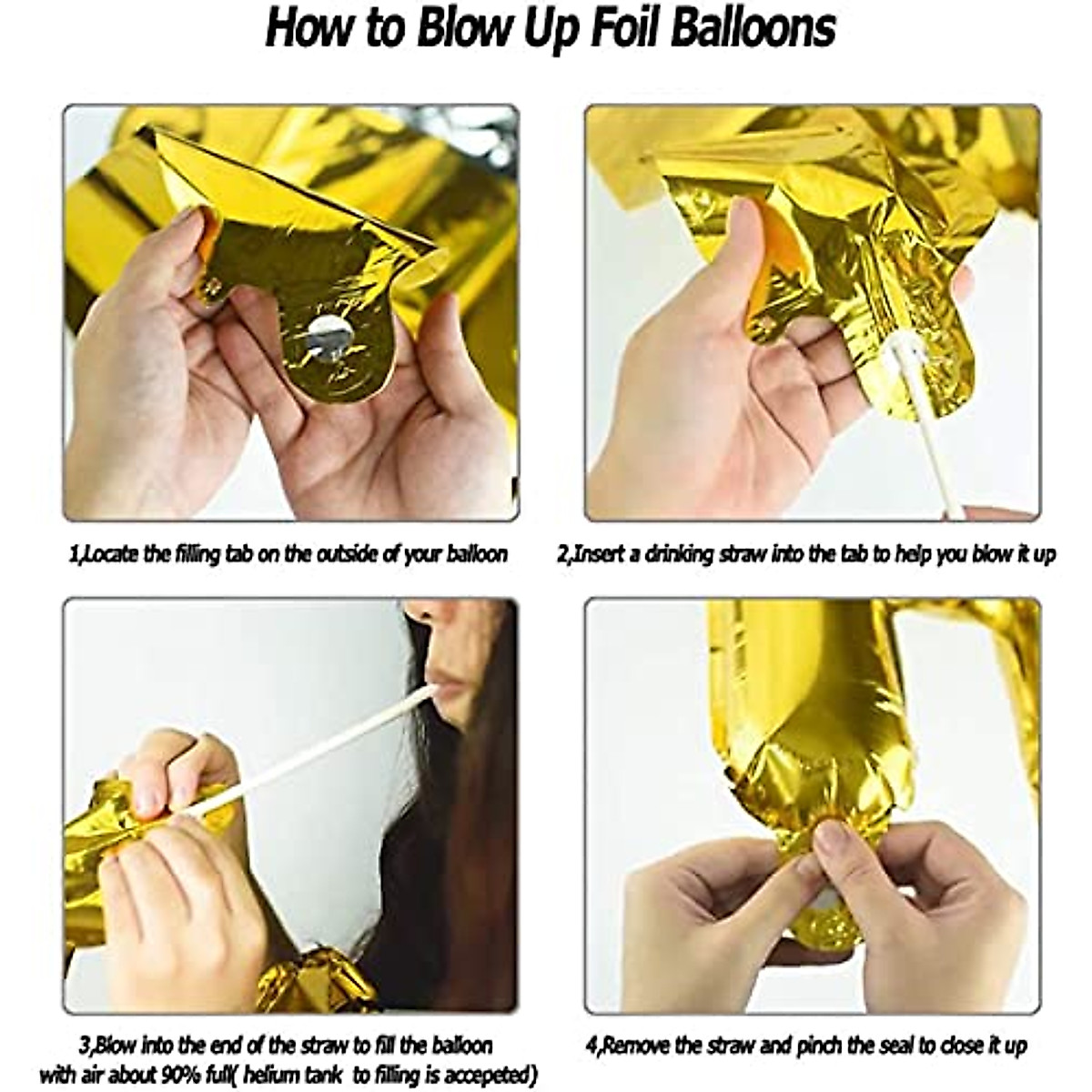 How to Blow Up Foil Balloons

1,Locate the filling tab on the outside of your balloon

2,Insert a drinking straw into the tab to help you blow it up

3,Blow into the end of the straw to fill the balloon with air about 90% full( helium tank to filling is accepeted)

4,Remove the straw and pinch the seal to close it up