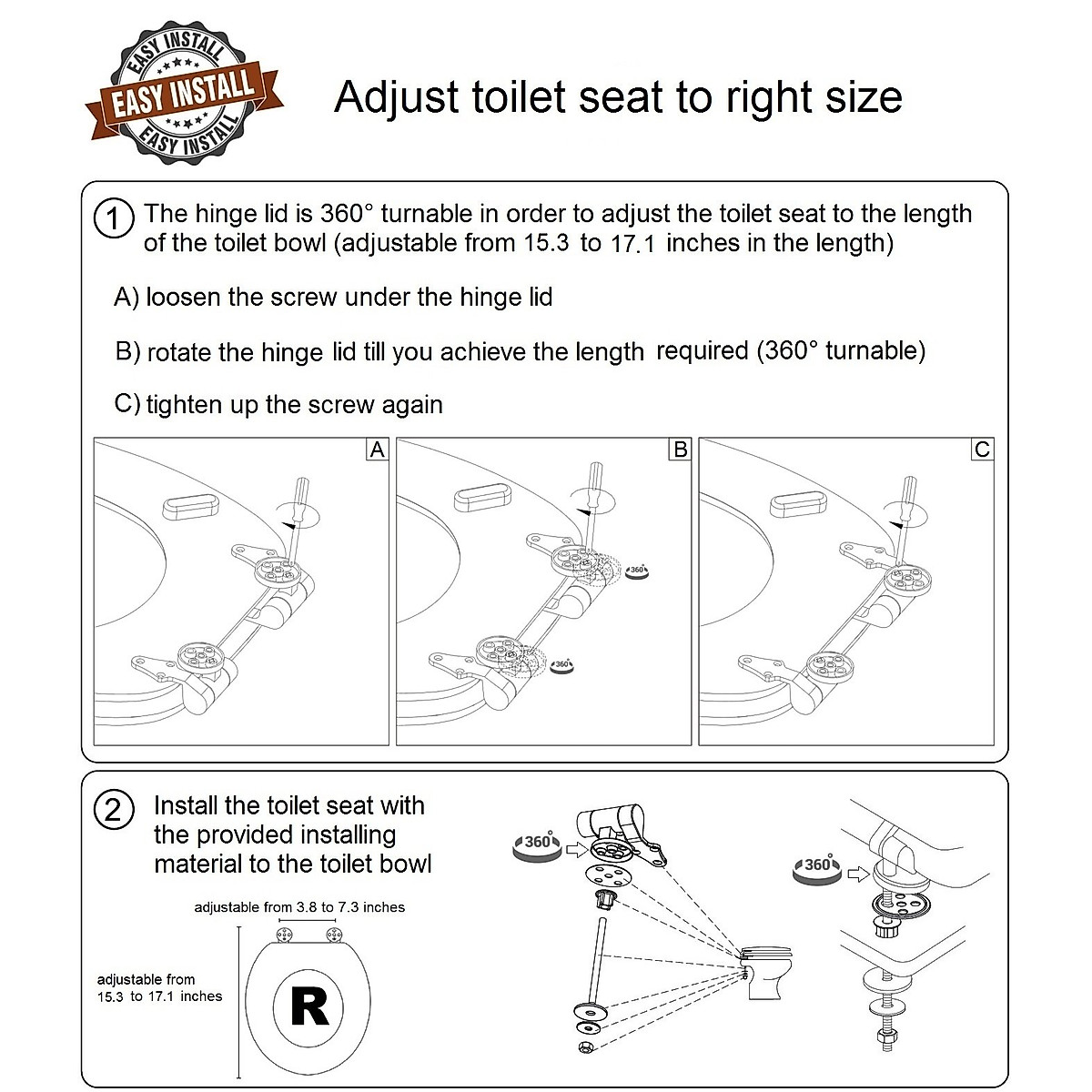 EASY INSTALL
EASY INSTALL
EASY INSTALL

Adjust toilet seat to right size

1 The hinge lid is 360° turnable in order to adjust the toilet seat to the length of the toilet bowl (adjustable from 15.3 to 17.1 inches in the length)

A) loosen the screw under the hinge lid

B) rotate the hinge lid till you achieve the length required (360° turnable)

C) tighten up the screw again

A

B

360°

360°

C

2 Install the toilet seat with the provided installing material to the toilet bowl

adjustable from 3.8 to 7.3 inches

adjustable from 15.3 to 17.1 inches

R

360°

360°