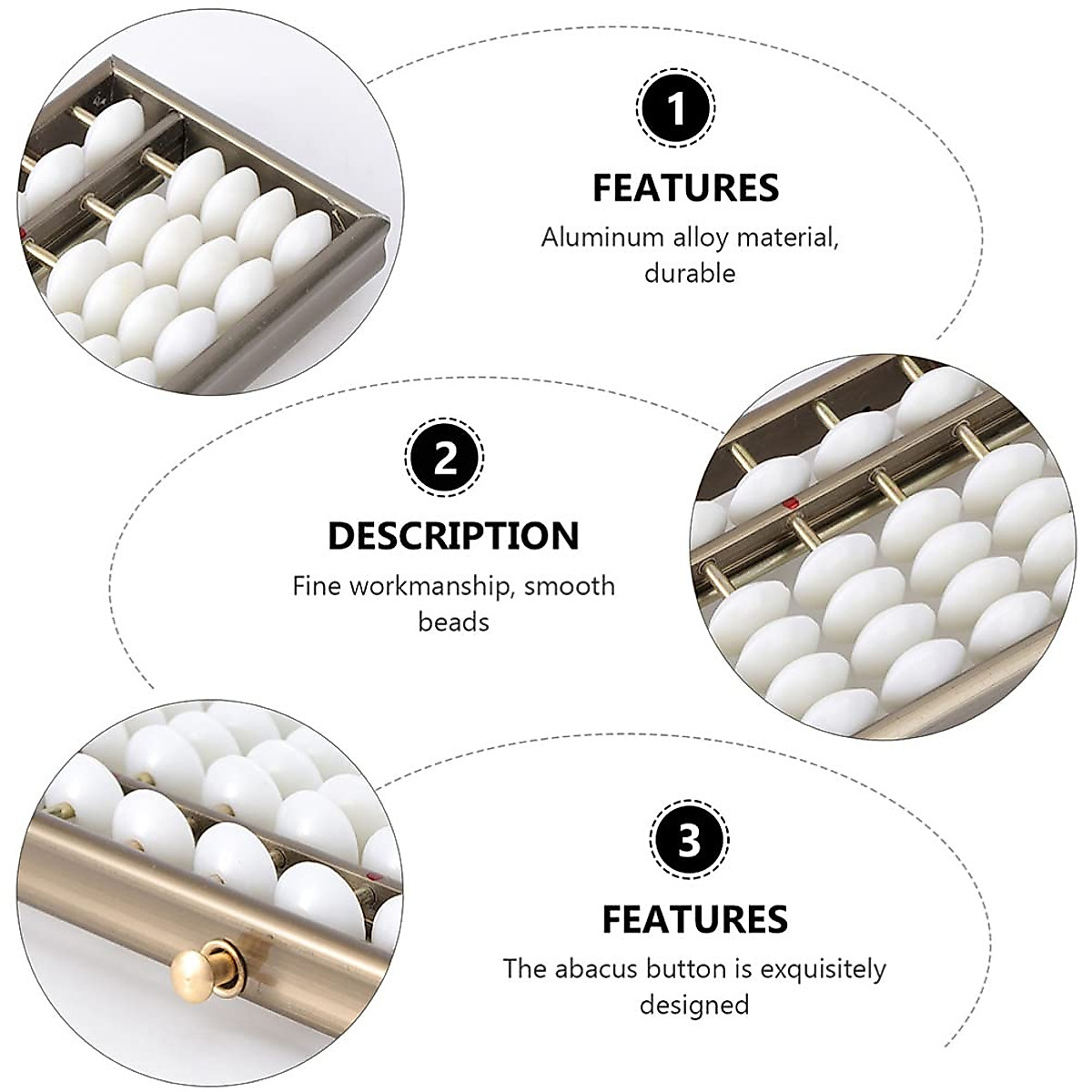 1

FEATURES

Aluminum alloy material, durable

2

DESCRIPTION

Fine workmanship, smooth beads

3

FEATURES

The abacus button is exquisitely designed