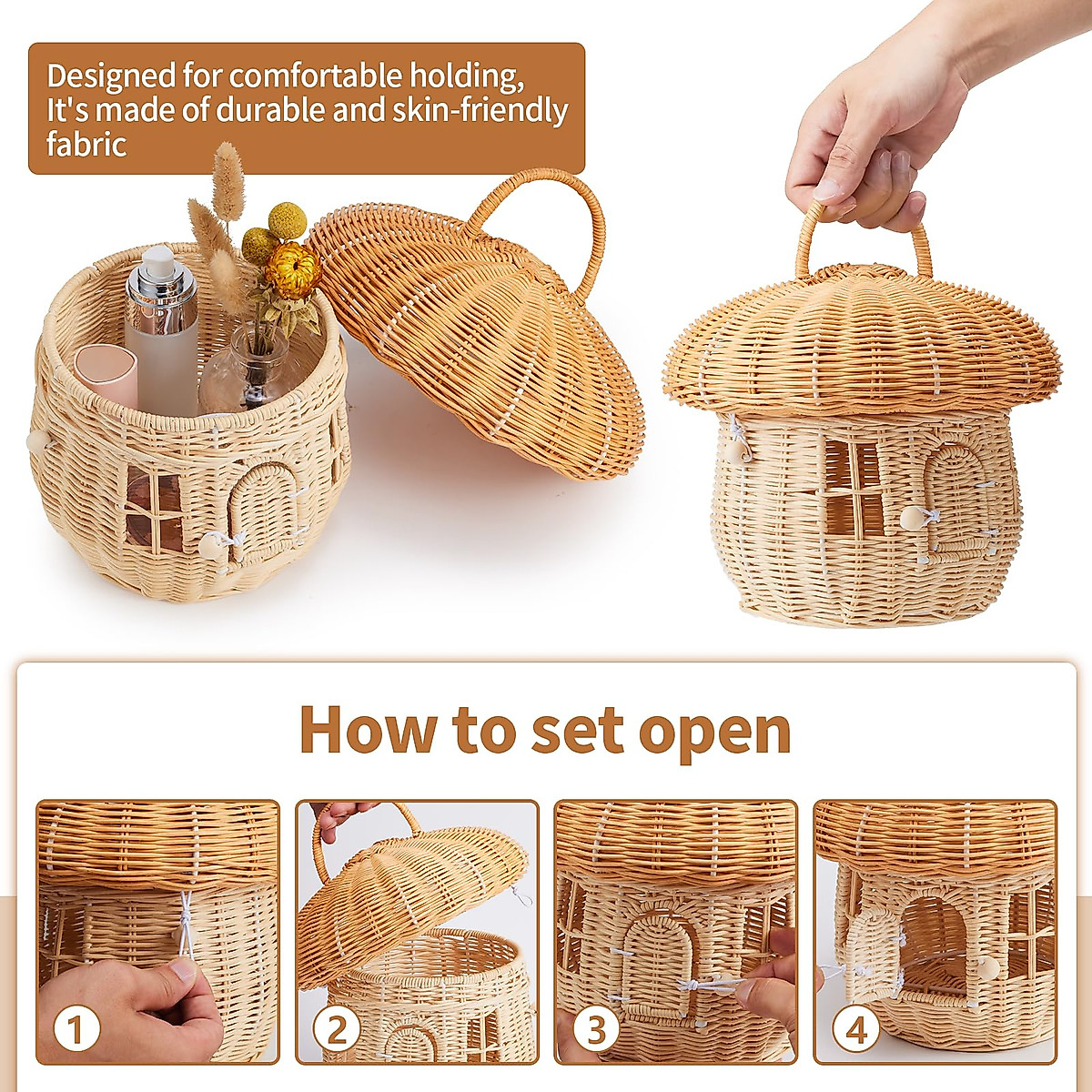 Designed for comfortable holding, It's made of durable and skin-friendly fabric

How to set open

1

2

3

4