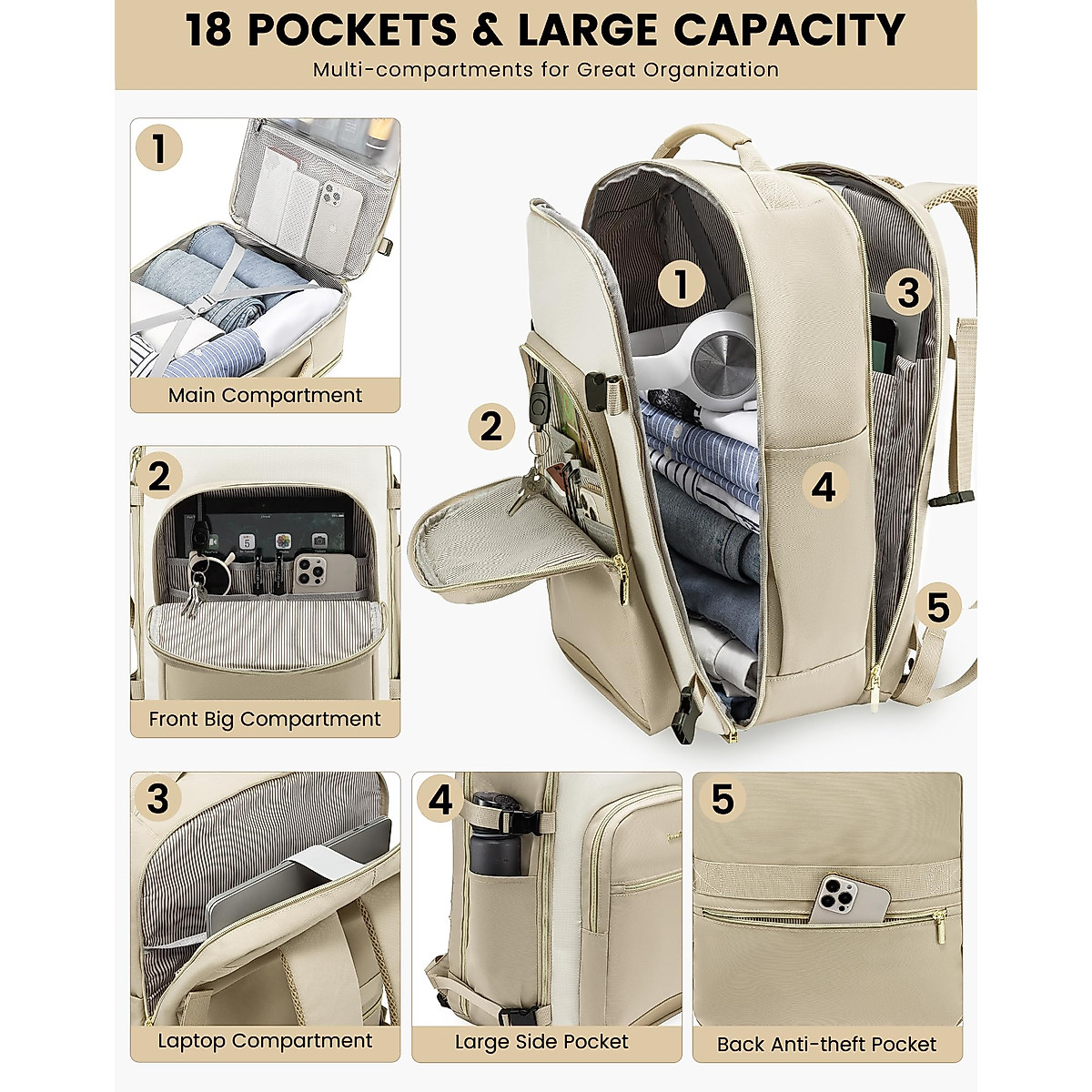 18 POCKETS & LARGE CAPACITY

Multi-compartments for Great Organization

1

Main Compartment

2

Front Big Compartment

1

2

3

4

5

3

Laptop Compartment

4

Large Side Pocket

5

Back Anti-theft Pocket