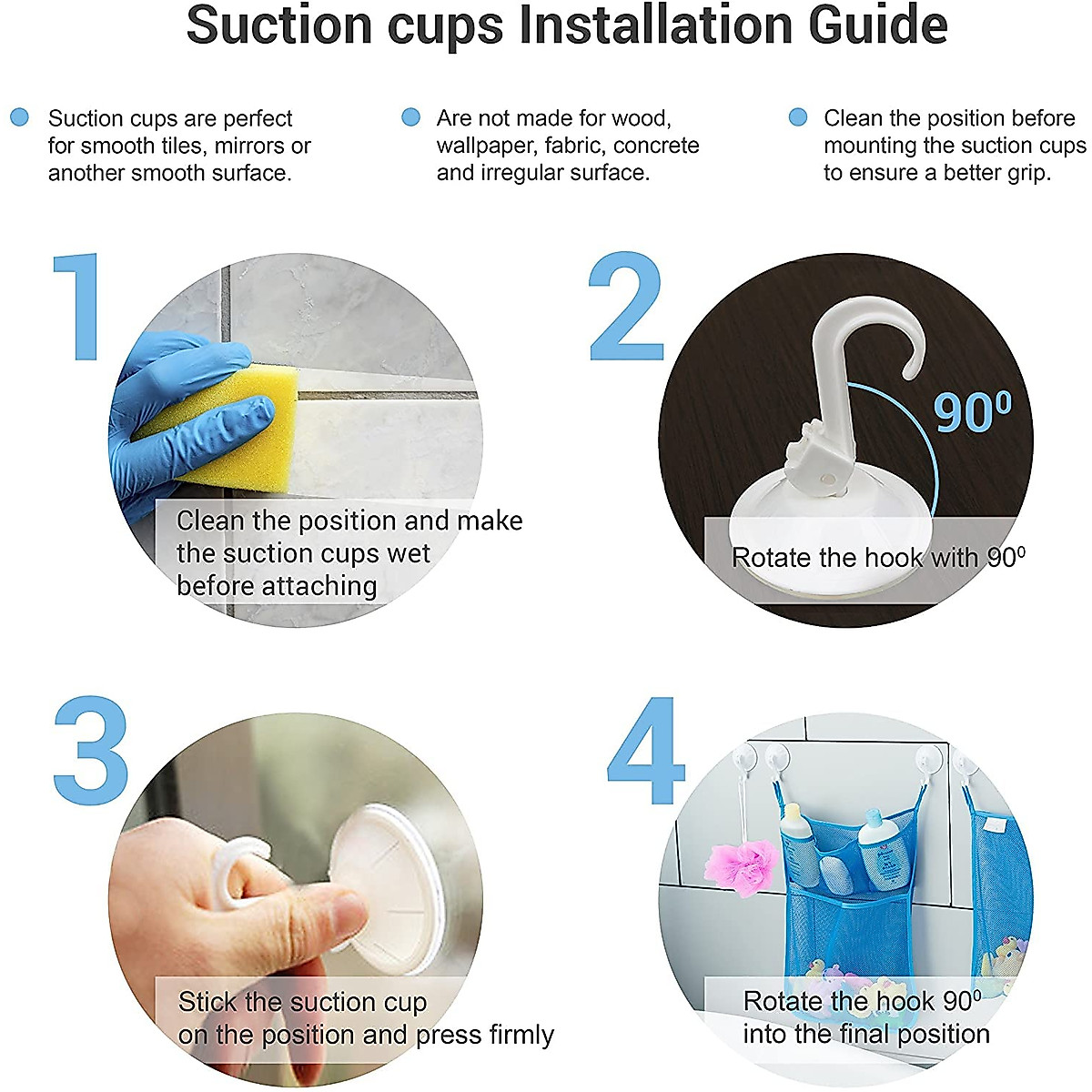 Suction cups Installation Guide

Suction cups are perfect for smooth tiles, mirrors or another smooth surface.

Are not made for wood, wallpaper, fabric, concrete and irregular surface.

Clean the position before mounting the suction cups to ensure a better grip.

1

Clean the position and make the suction cups wet before attaching

2

$90^0$

Rotate the hook with $90^0$

3

Stick the suction cup on the position and press firmly

4

Rotate the hook $90^0$ into the final position