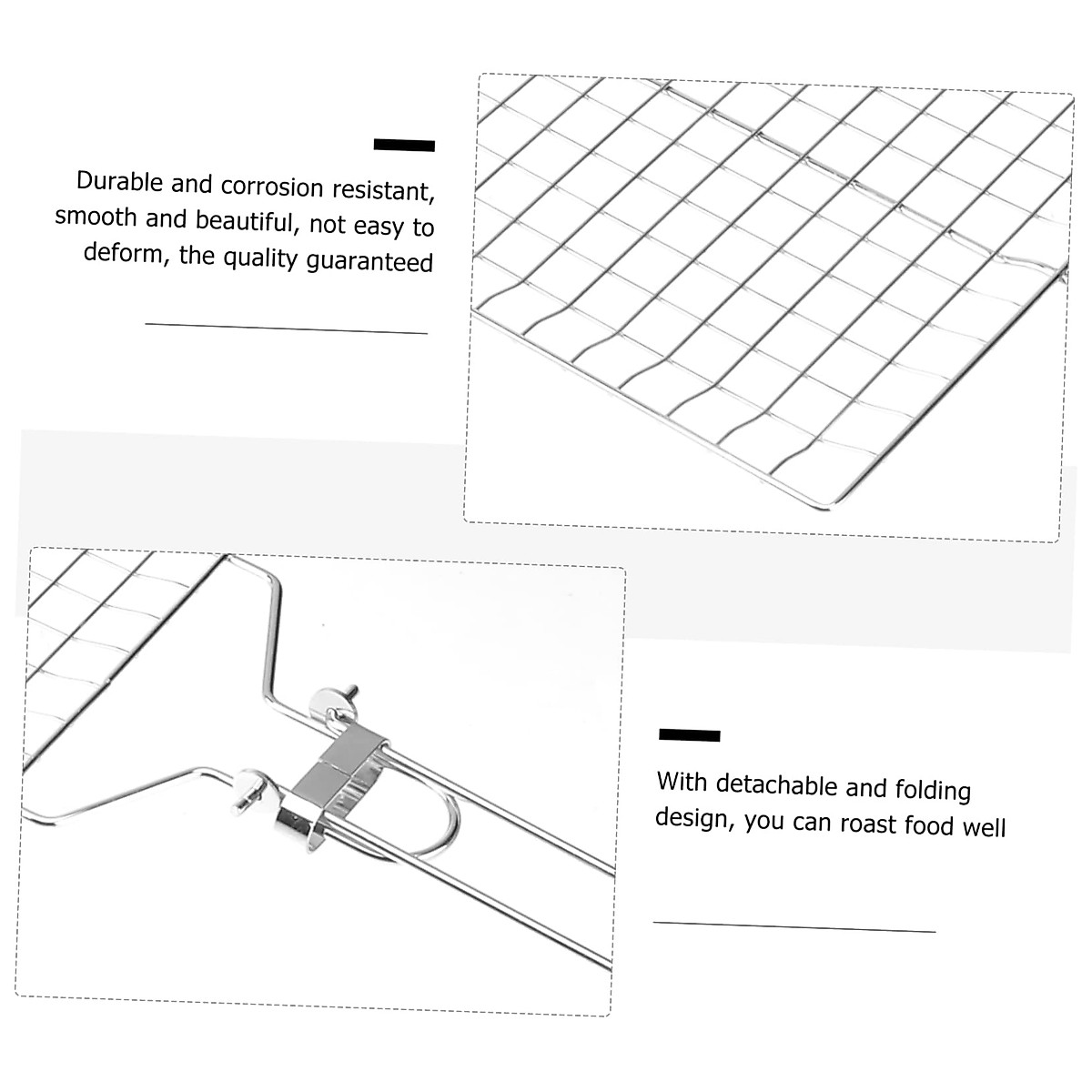 Durable and corrosion resistant, smooth and beautiful, not easy to deform, the quality guaranteed

With detachable and folding design, you can roast food well