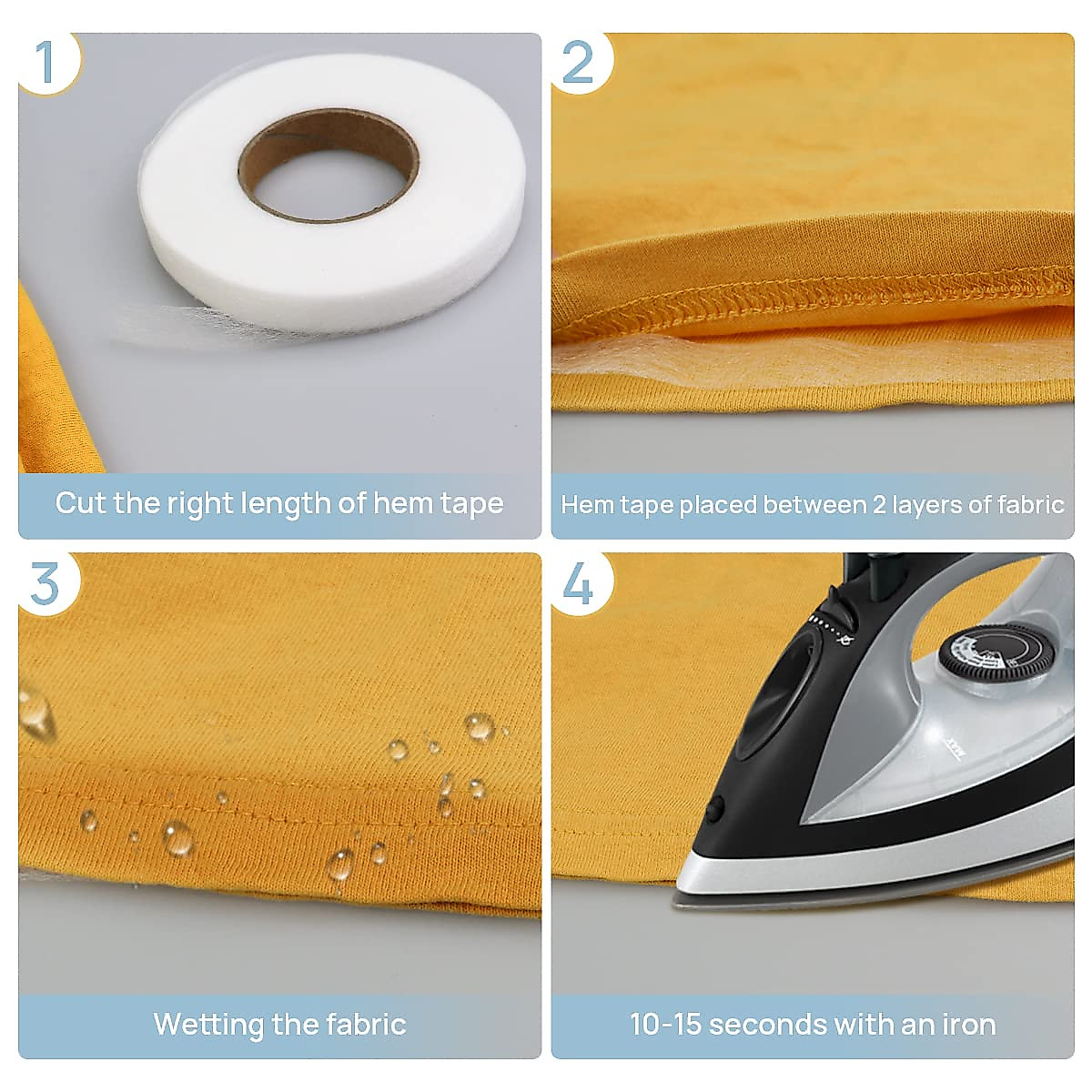 1

Cut the right length of hem tape

2

Hem tape placed between 2 layers of fabric

3

Wetting the fabric

4

10-15 seconds with an iron