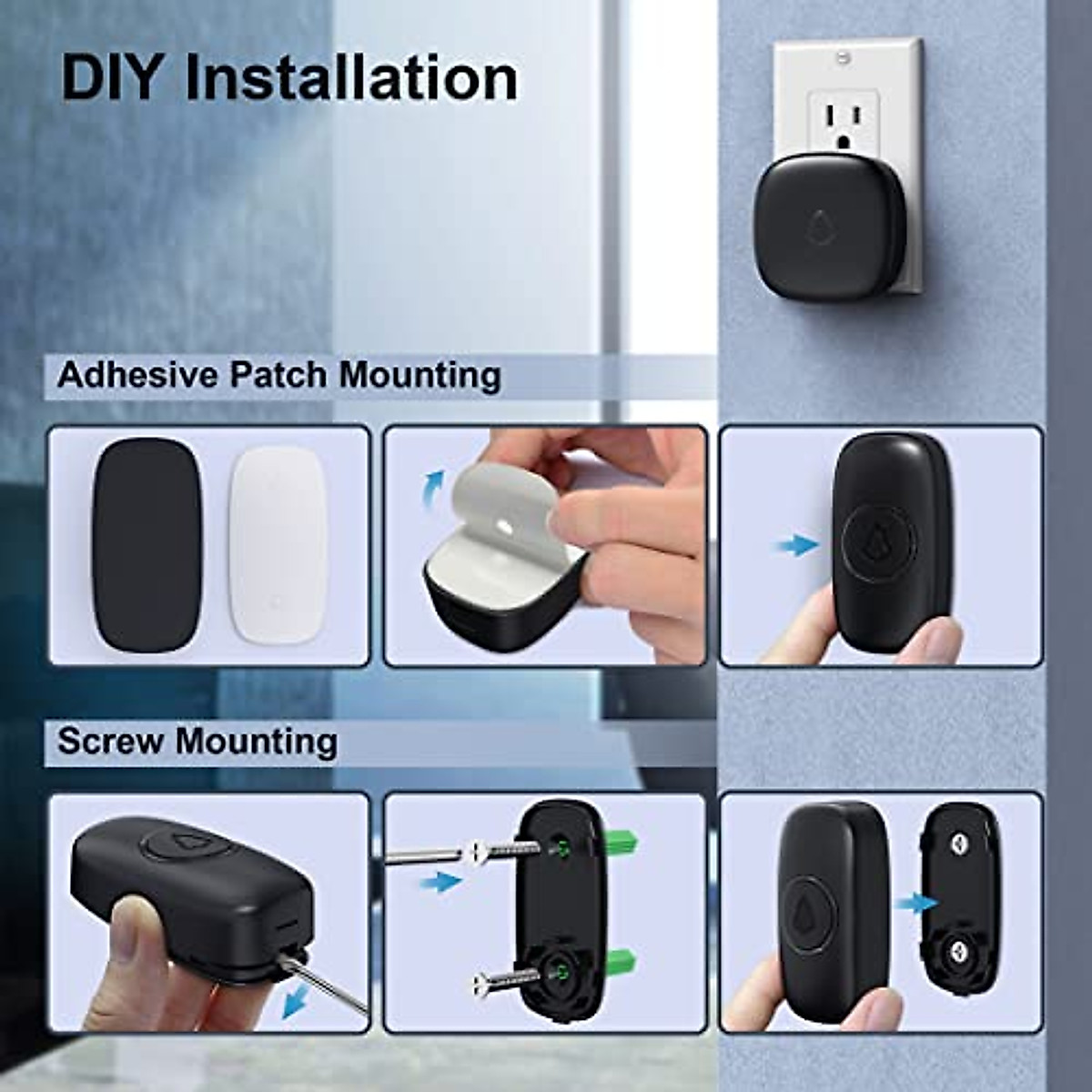 DIY Installation

Adhesive Patch Mounting

Screw Mounting